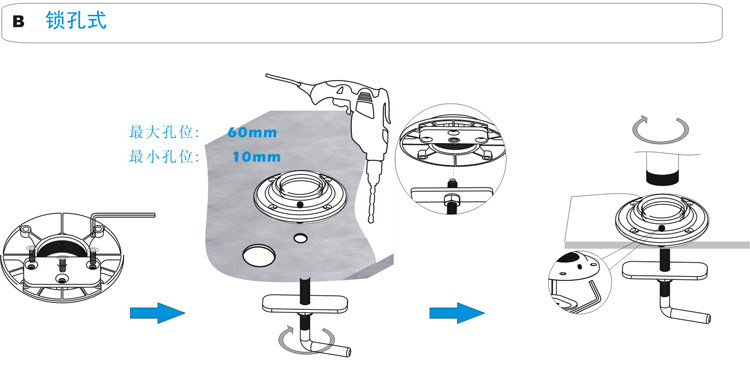 B 锁孔式

最大孔位: 60mm
最小孔位: 10mm