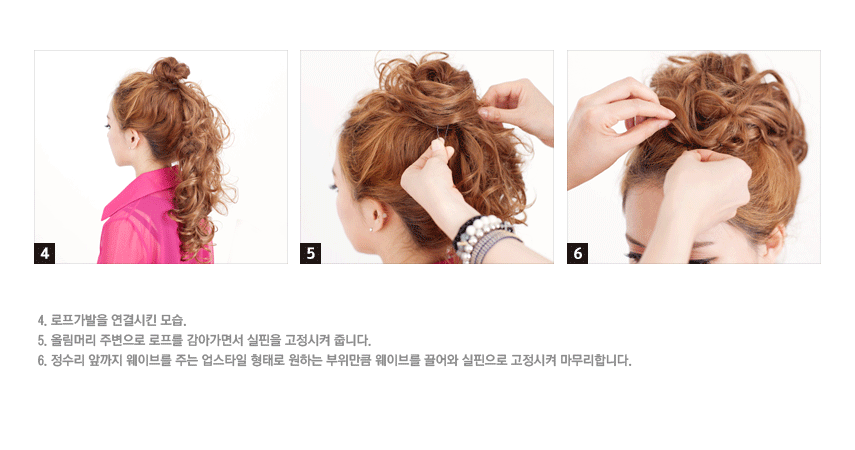 4

5

6

4. 로프가발을 연결시킨 모습.
5. 올림머리 주변으로 로프를 감아가면서 실핀을 고정시켜 줍니다.
6. 정수리 앞까지 웨이브를 주는 업스타일 형태로 원하는 부위만큼 웨이브를 끌어와 실핀으로 고정시켜 마무리합니다.