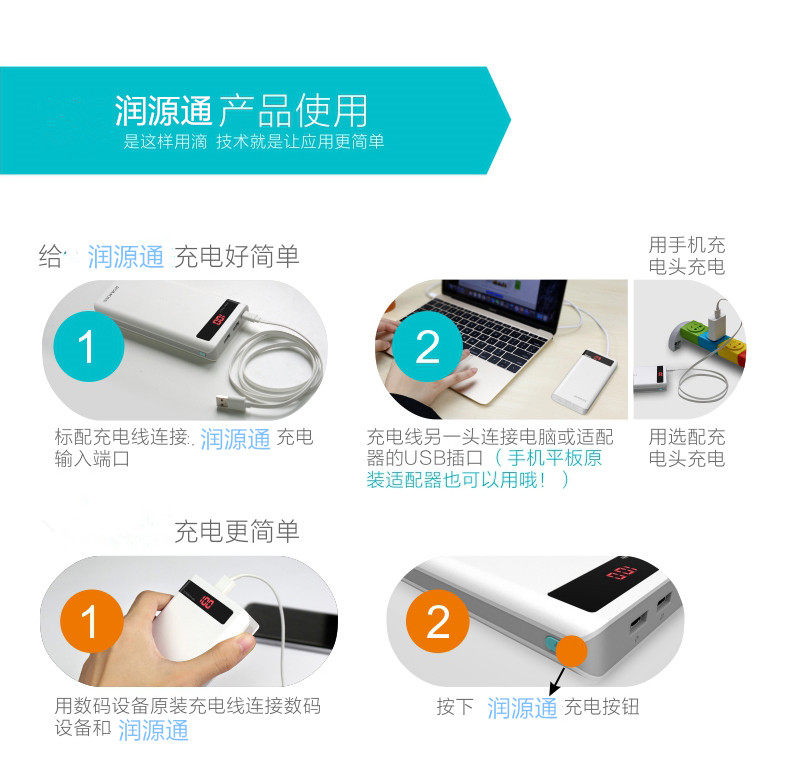 润源通 产品使用
是这样用滴 技术就是让应用更简单

给 润源通 充电好简单

用手机充电头充电

1

2

标配充电线连接 润源通 充电输入端口

充电线另一头连接电脑或适配器的USB插口（手机平板原装适配器也可以用哦！）

用选配充电头充电

充电更简单

1

2

用数码设备原装充电线连接数码设备和 润源通

按下 润源通 充电按钮