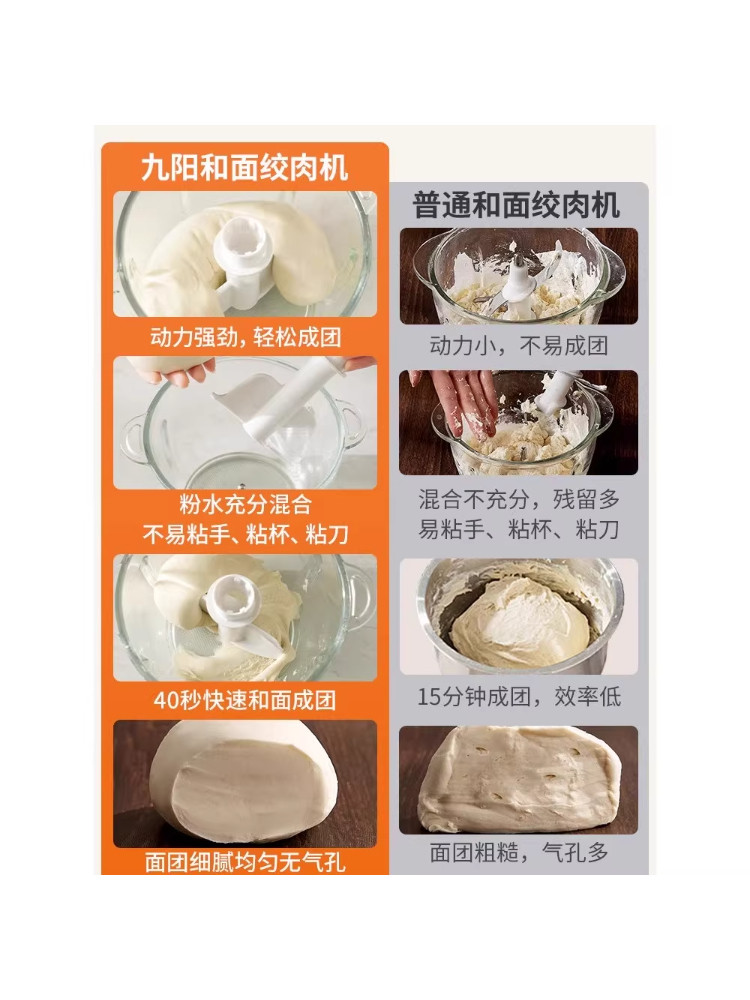 九阳和面绞肉机

动力强劲，轻松成团

粉水充分混合
不易粘手、粘杯、粘刀

40秒快速和面成团

面团细腻均匀无气孔

普通和面绞肉机

动力小，不易成团

混合不充分，残留多
易粘手、粘杯、粘刀

15分钟成团，效率低

面团粗糙，气孔多