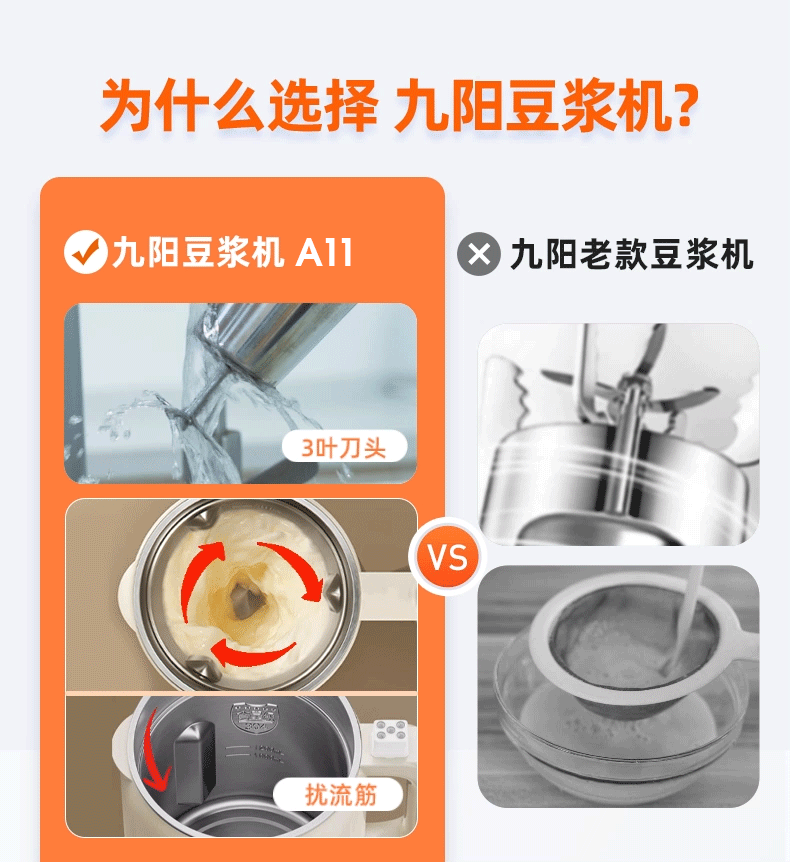 为什么选择 九阳豆浆机?

九阳豆浆机 A11

3叶刀头

扰流筋

VS

九阳老款豆浆机