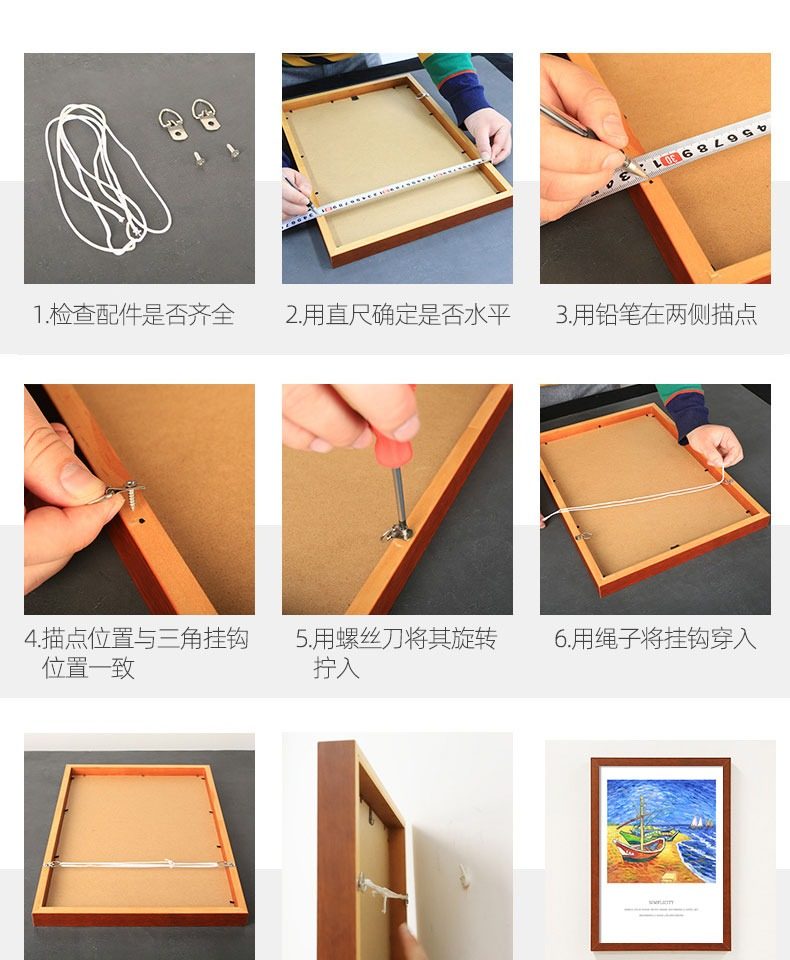 1.检查配件是否齐全

2.用直尺确定是否水平

3.用铅笔在两侧描点

4.描点位置与三角挂钩位置一致

5.用螺丝刀将其旋转拧入

6.用绳子将挂钩穿入