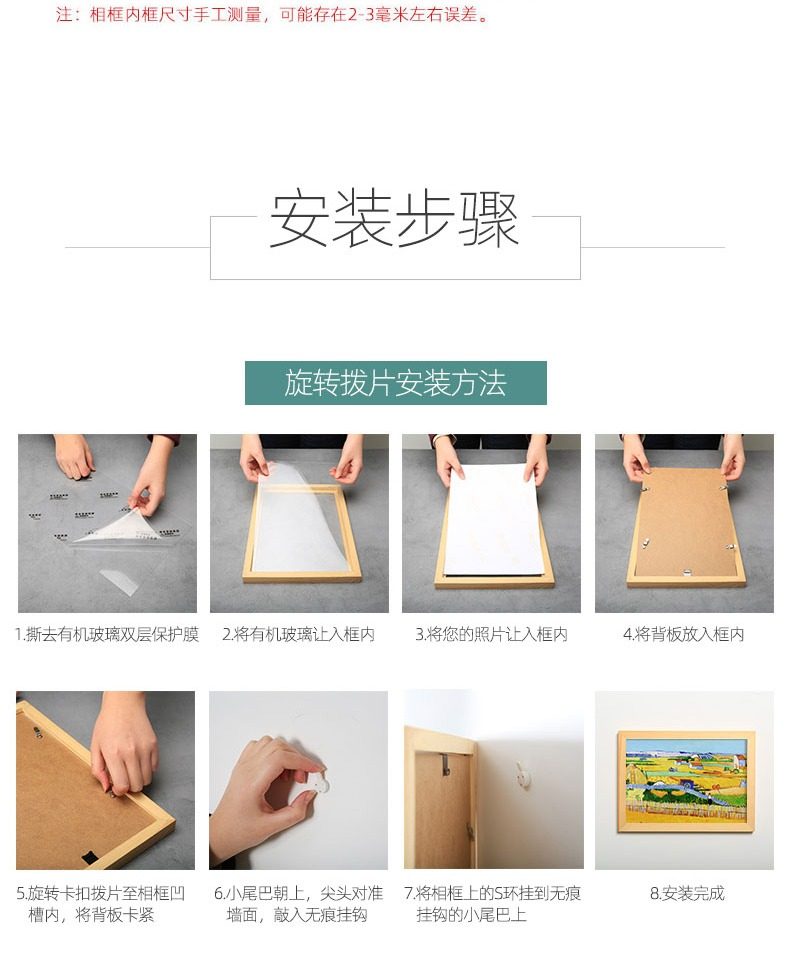 注：相框内框尺寸手工测量，可能存在2-3毫米左右误差。

安装步骤

旋转拨片安装方法

1.撕去有机玻璃双层保护膜

2.将有机玻璃让入框内

3.将您的照片让入框内

4.将背板放入框内

5.旋转卡扣拨片至相框凹槽内，将背板卡紧

6.小尾巴朝上，尖头对准墙面，敲入无痕挂钩

7.将相框上的S环挂到无痕挂钩的小尾巴上

8.安装完成