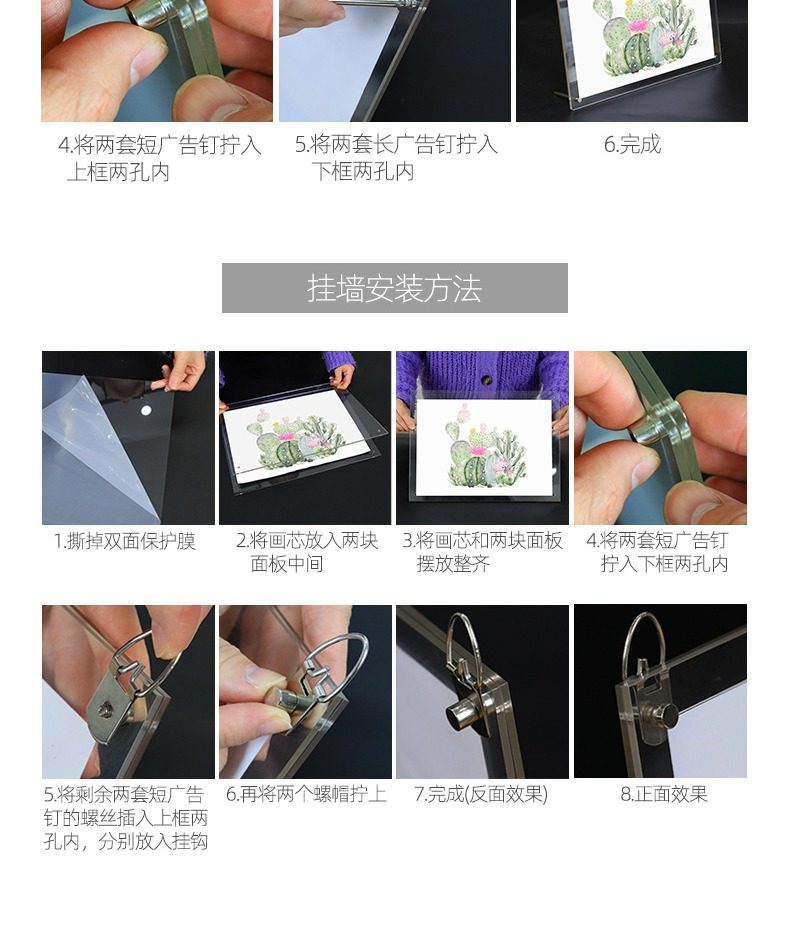 4.将两套短广告钉拧入上框两孔内

5.将两套长广告钉拧入下框两孔内

6.完成

挂墙安装方法

1.撕掉双面保护膜

2.将画芯放入两块面板中间

3.将画芯和两块面板摆放整齐

4.将两套短广告钉拧入下框两孔内

5.将剩余两套短广告钉的螺丝插入上框两孔内，分别放入挂钩

6.再将两个螺帽拧上

7.完成(反面效果)

8.正面效果