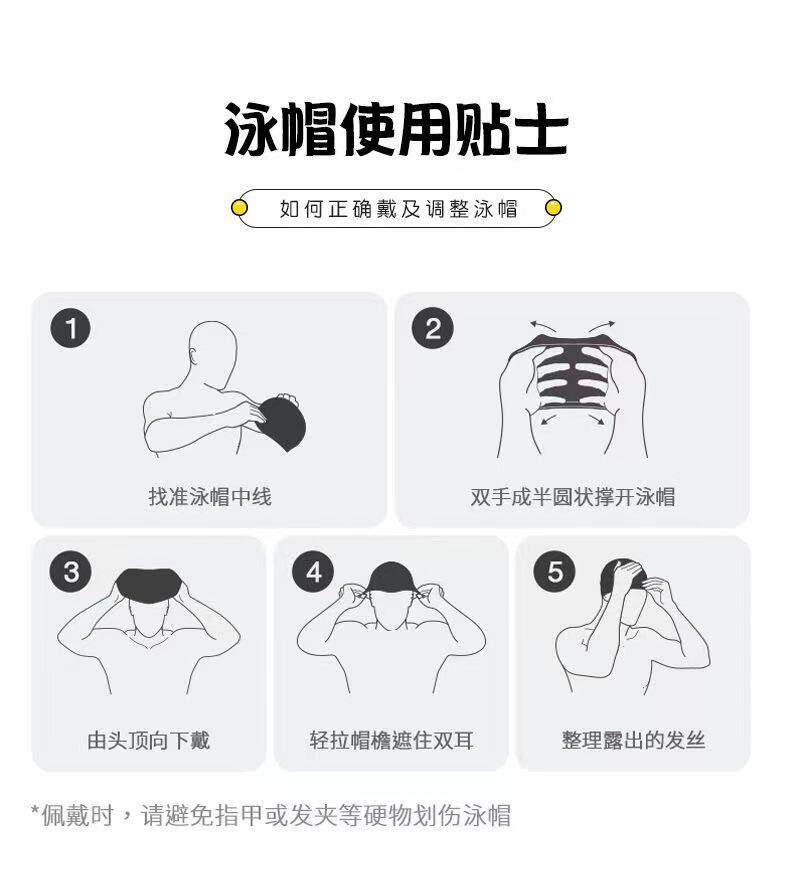 泳帽使用贴士

如何正确戴及调整泳帽

1

找准泳帽中线

2

双手成半圆状撑开泳帽

3

由头顶向下戴

4

轻拉帽檐遮住双耳

5

整理露出的发丝

*佩戴时，请避免指甲或发夹等硬物划伤泳帽