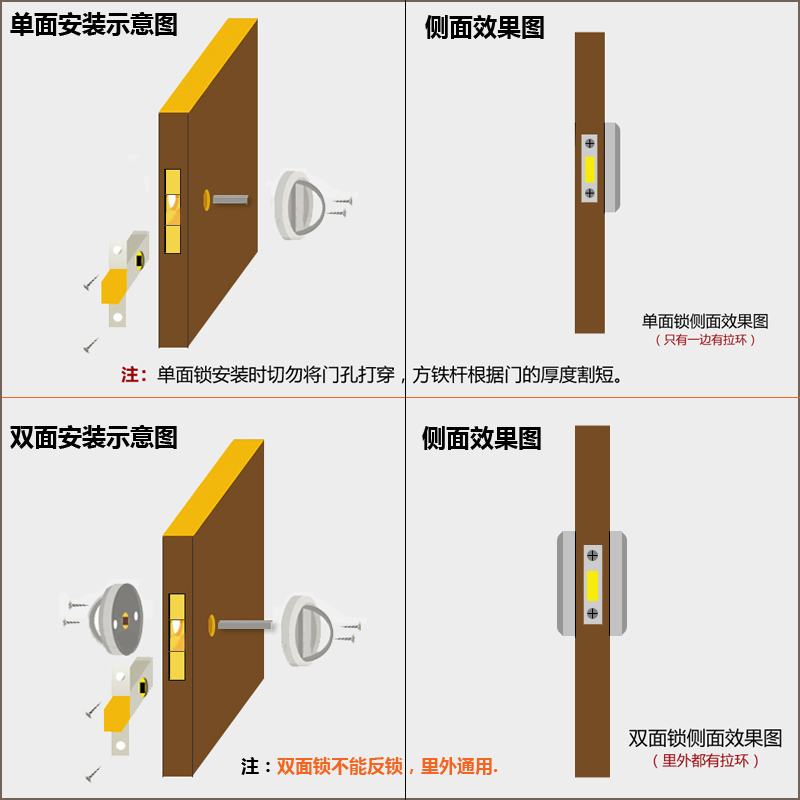 单面安装示意图

侧面效果图

单面锁侧面效果图
（只有一边有拉环）

注：单面锁安装时切勿将门孔打穿，方铁杆根据门的厚度割短。

双面安装示意图

侧面效果图

双面锁侧面效果图
（里外都有拉环）

注：双面锁不能反锁，里外通用.