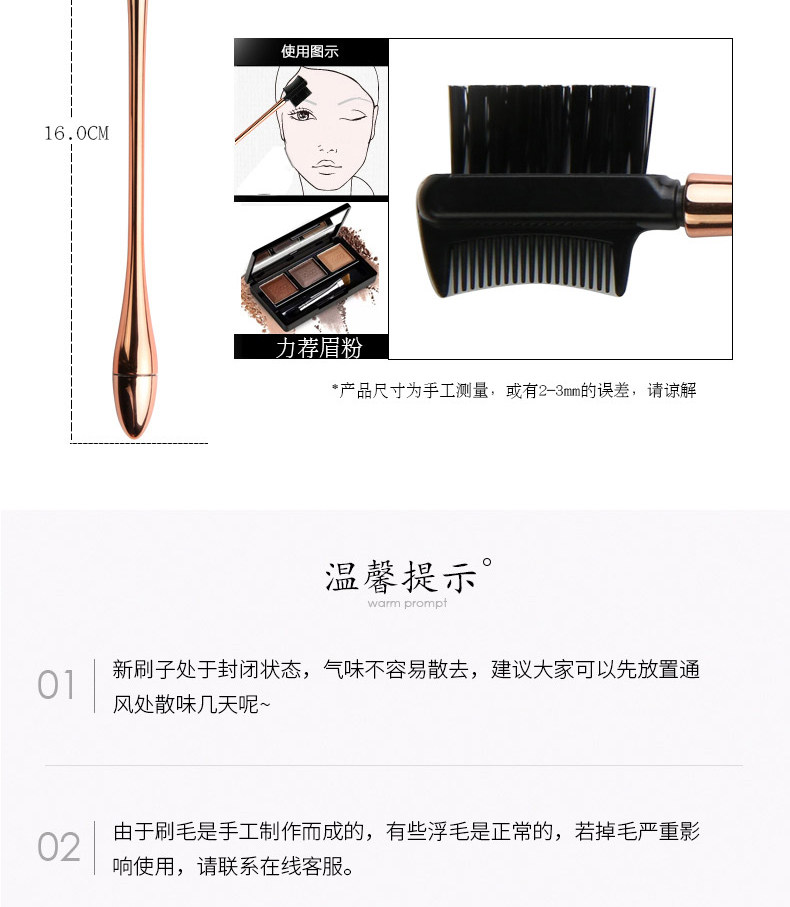 16.0CM

使用图示

力荐眉粉

*产品尺寸为手工测量，或有2-3mm的误差，请谅解

温馨提示°
warm prompt

01 新刷子处于封闭状态，气味不容易散去，建议大家可以先放置通风处散味几天呢~

02 由于刷毛是手工制作而成的，有些浮毛是正常的，若掉毛严重影响使用，请联系在线客服。