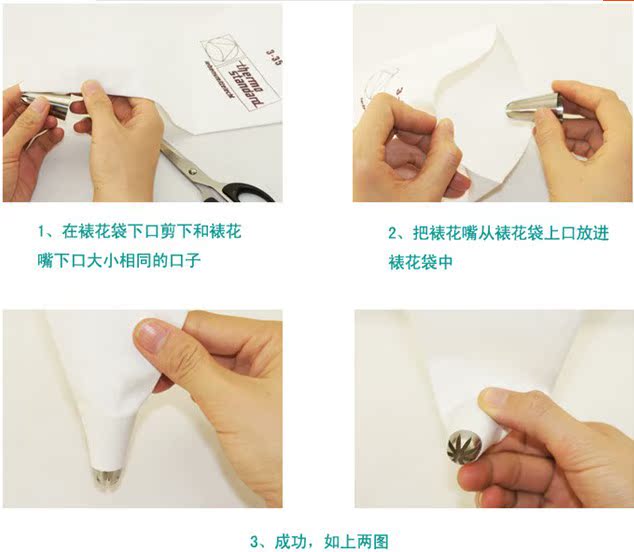 thermo Standard

3.35

1、在裱花袋下口剪下和裱花嘴下口大小相同的口子

2、把裱花嘴从裱花袋上口放进裱花袋中

3、成功，如上两图