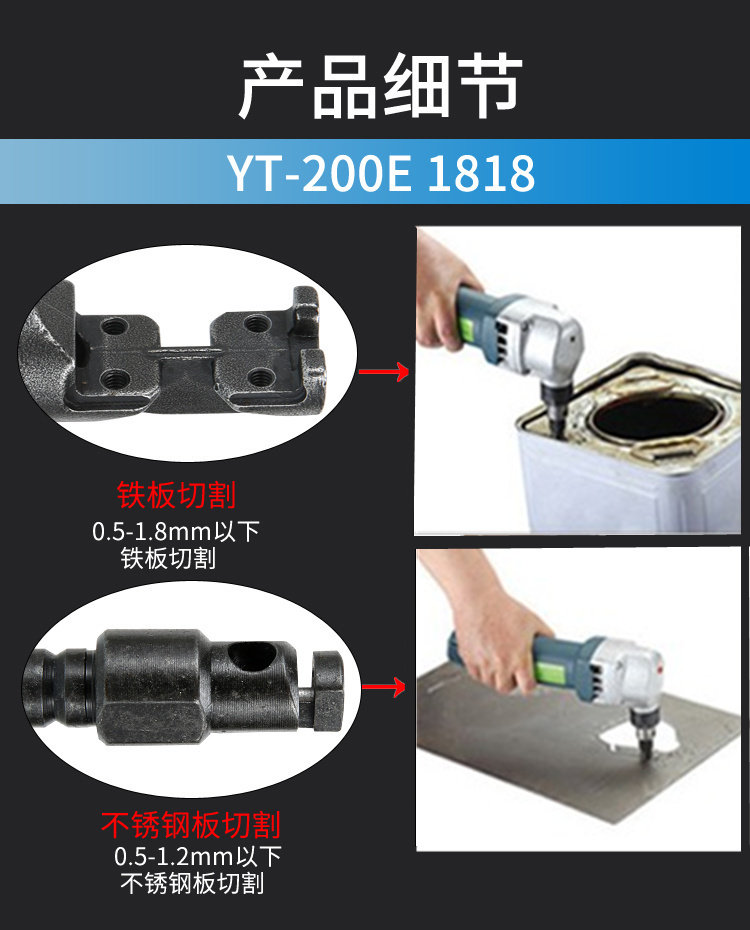 产品细节

YT-200E 1818

铁板切割
0.5-1.8mm以下
铁板切割

不锈钢板切割
0.5-1.2mm以下
不锈钢板切割