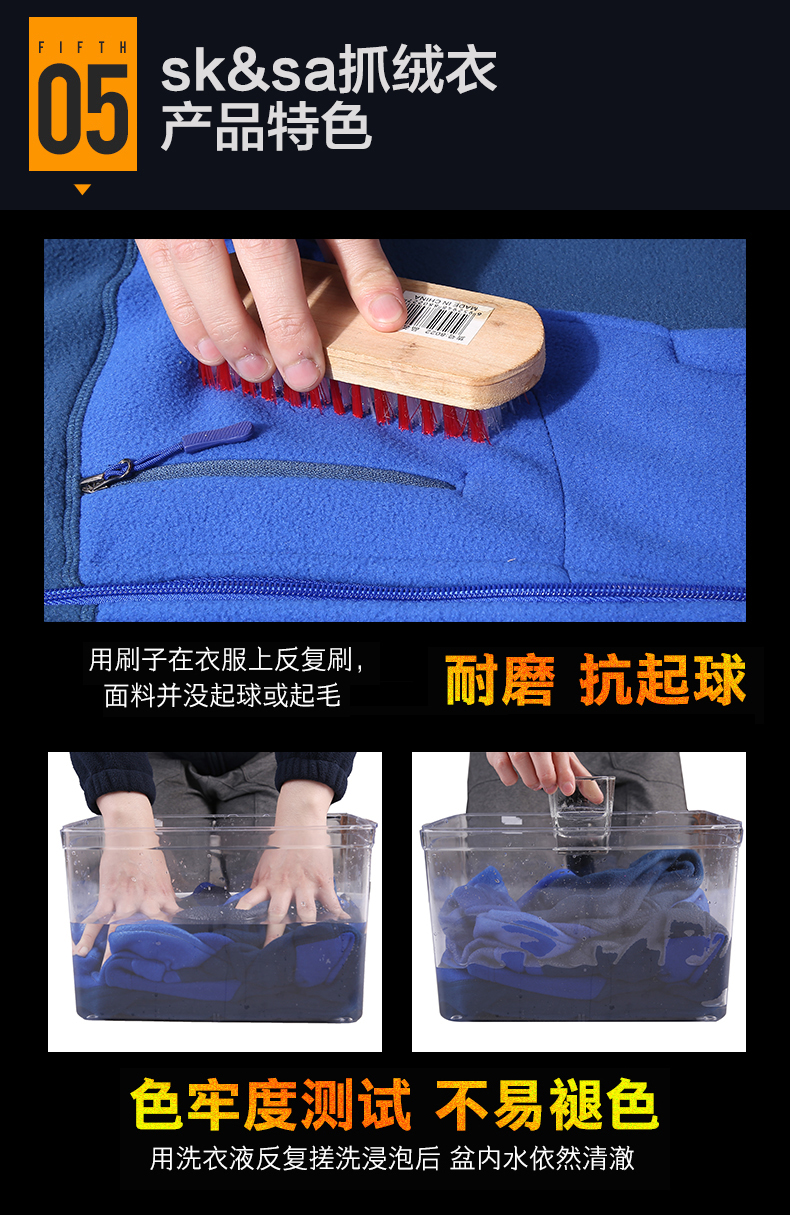 FIFTH
05
sk&sa抓绒衣
产品特色

MADE IN CHINA

用刷子在衣服上反复刷，
面料并没起球或起毛

耐磨 抗起球

色牢度测试 不易褪色
用洗衣液反复搓洗浸泡后 盆内水依然清澈