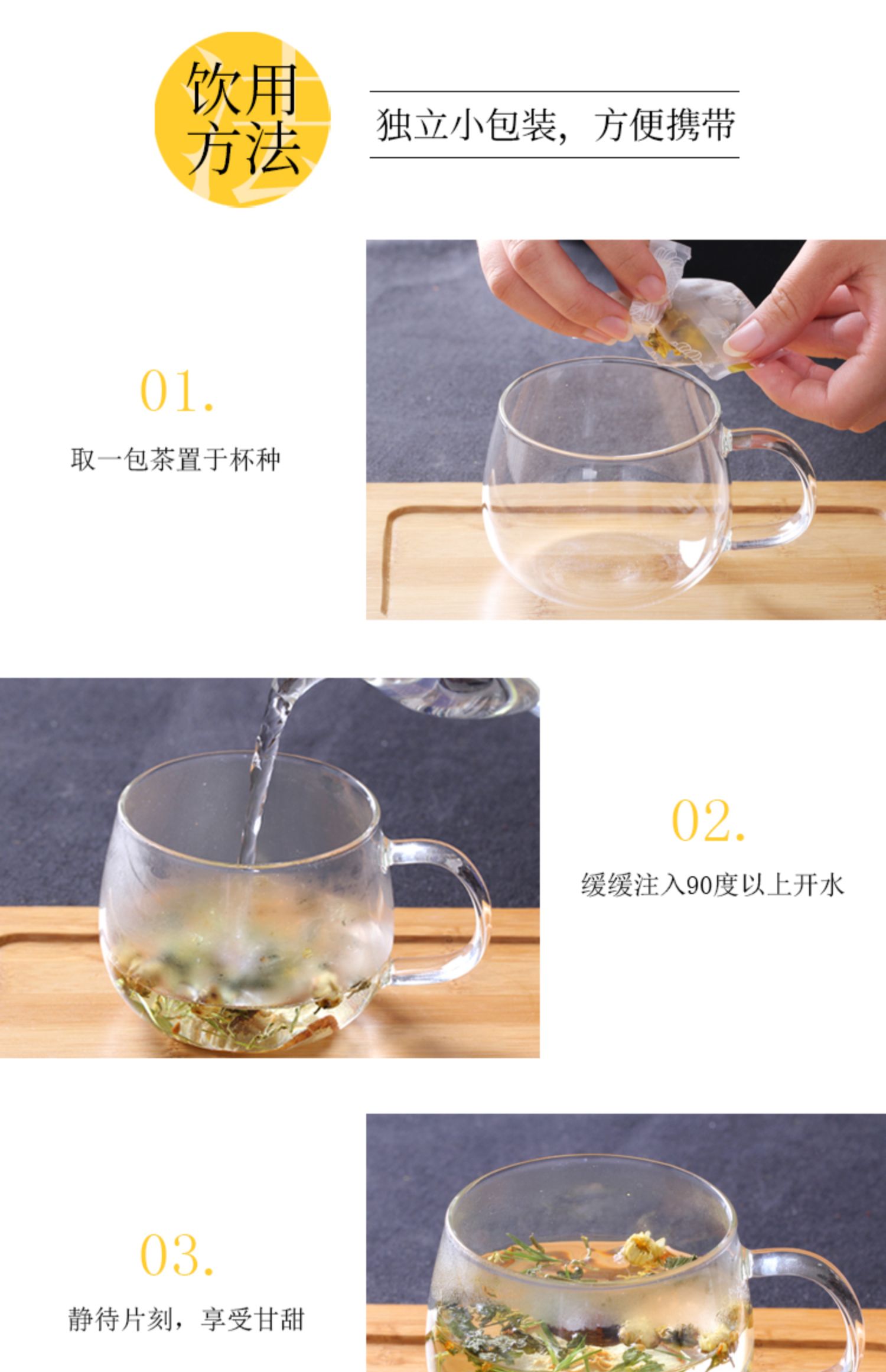 饮用方法

独立小包装，方便携带

01.

取一包茶置于杯种

02.

缓缓注入90度以上开水

03.

静待片刻，享受甘甜