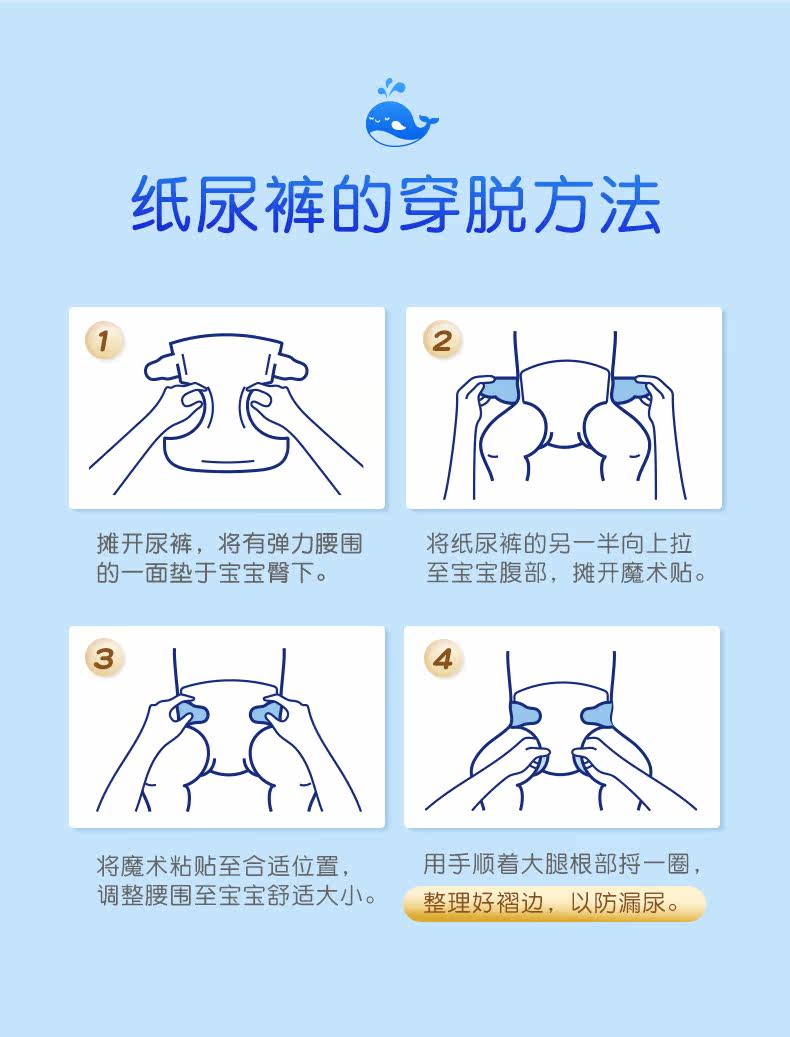 纸尿裤的穿脱方法

1

摊开尿裤，将有弹力腰围的一面垫于宝宝臀下。

2

将纸尿裤的另一半向上拉至宝宝腹部，摊开魔术贴。

3

将魔术粘贴至合适位置，调整腰围至宝宝舒适大小。

4

用手顺着大腿根部捋一圈，整理好褶边，以防漏尿。