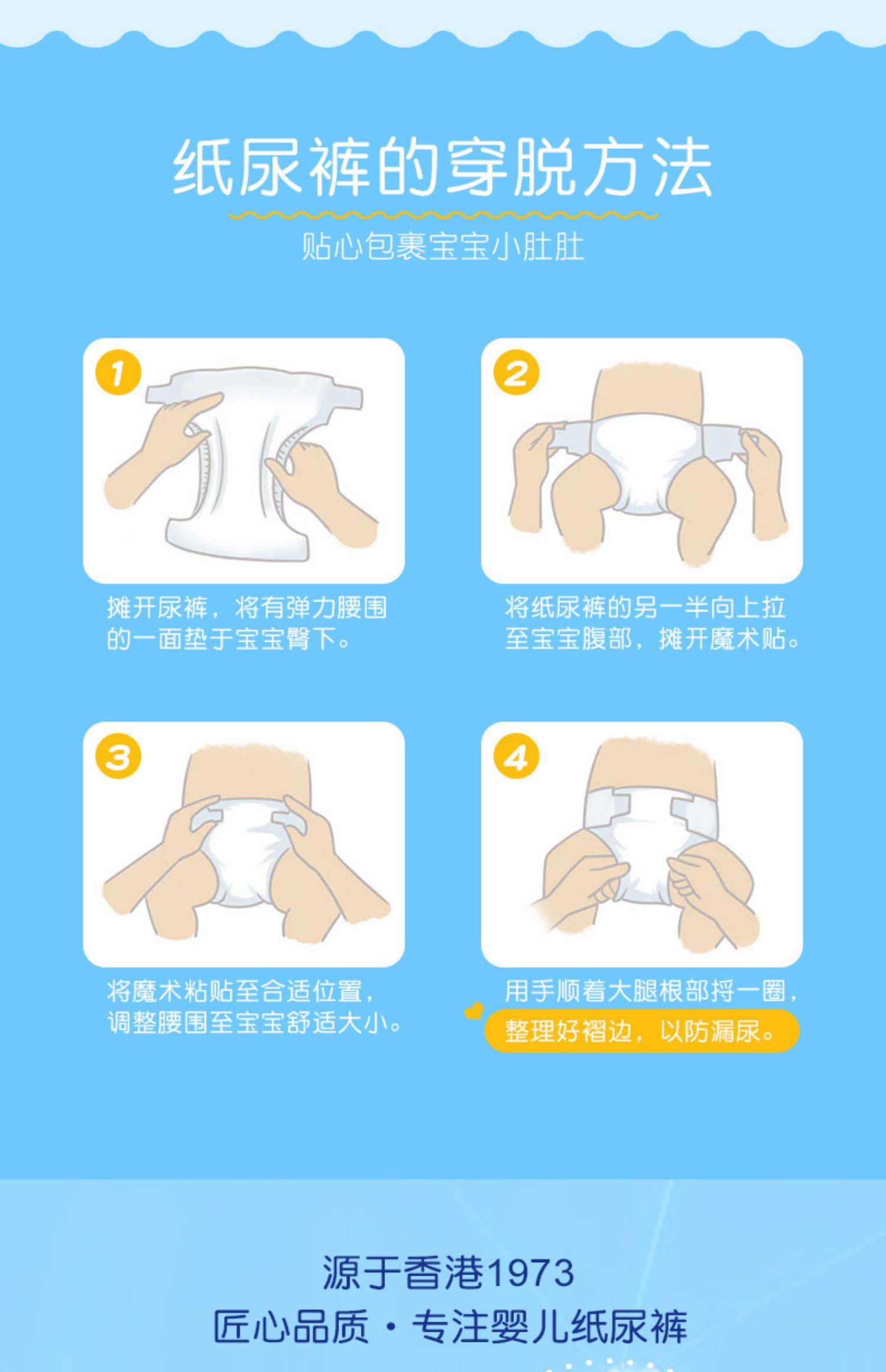 纸尿裤的穿脱方法

贴心包裹宝宝小肚肚

1

摊开尿裤，将有弹力腰围的一面垫于宝宝臀下。

2

将纸尿裤的另一半向上拉至宝宝腹部，摊开魔术贴。

3

将魔术粘贴至合适位置，调整腰围至宝宝舒适大小。

4

用手顺着大腿根部捋一圈，整理好褶边，以防漏尿。

源于香港1973

匠心品质·专注婴儿纸尿裤