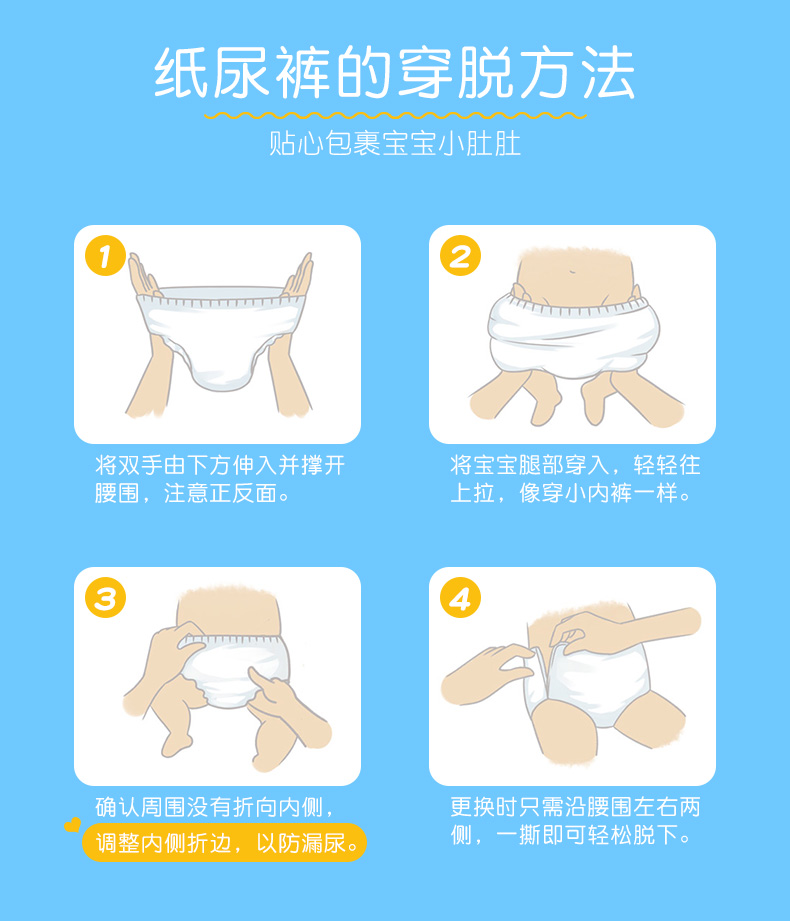 纸尿裤的穿脱方法

贴心包裹宝宝小肚肚

1

将双手由下方伸入并撑开腰围，注意正反面。

2

将宝宝腿部穿入，轻轻往上拉，像穿小内裤一样。

3

确认周围没有折向内侧，调整内侧折边，以防漏尿。

4

更换时只需沿腰围左右两侧，一撕即可轻松脱下。