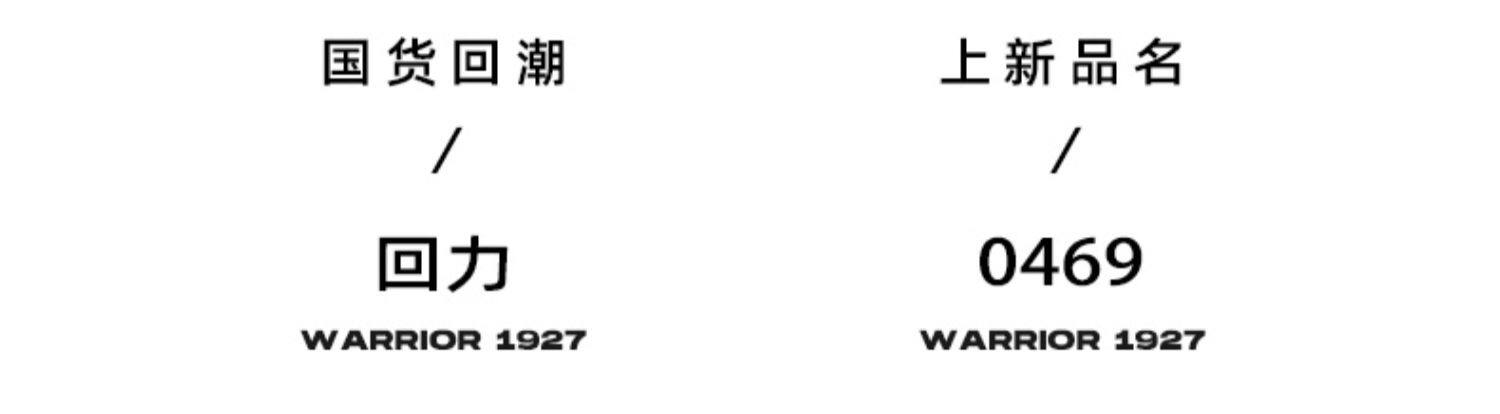 国货回潮

/

回力

WARRIOR 1927

上新品名

/

0469

WARRIOR 1927