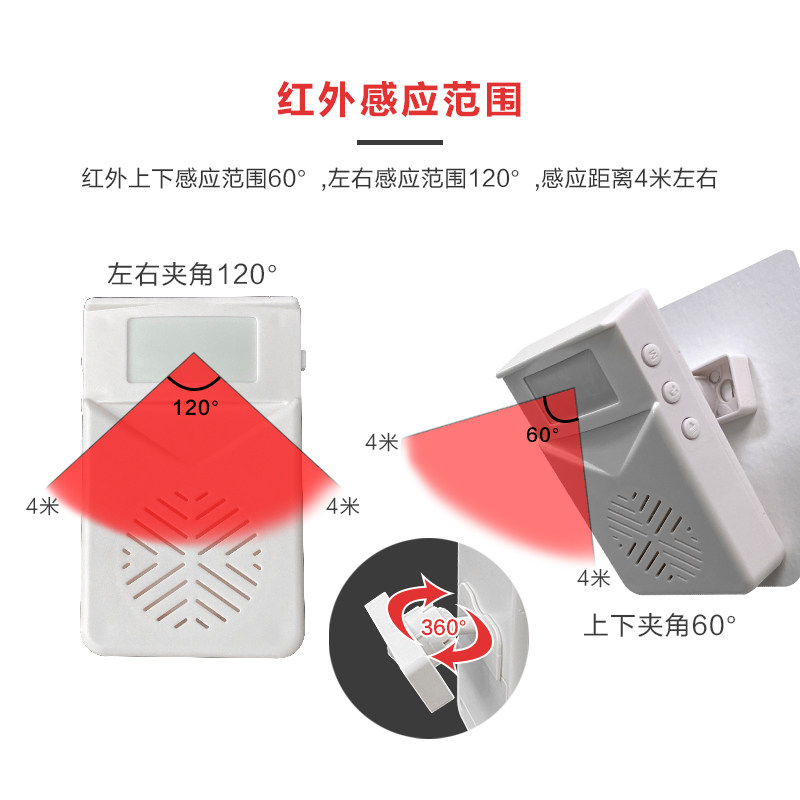 红外感应范围

红外上下感应范围60° ,左右感应范围120° ,感应距离4米左右

左右夹角120°

120°

4米

4米

4米

60°

4米

360°

上下夹角60°