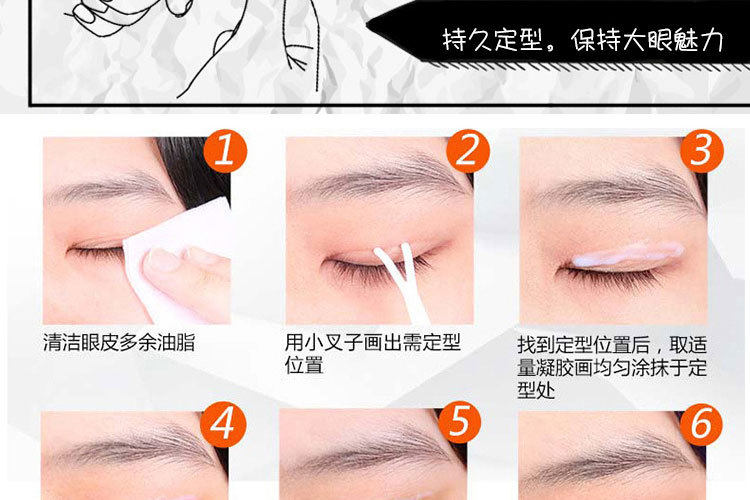 持久定型，保持大眼魅力

1
清洁眼皮多余油脂

2
用小叉子画出需定型位置

3
找到定型位置后，取适量凝胶画均匀涂抹于定型处

4

5

6