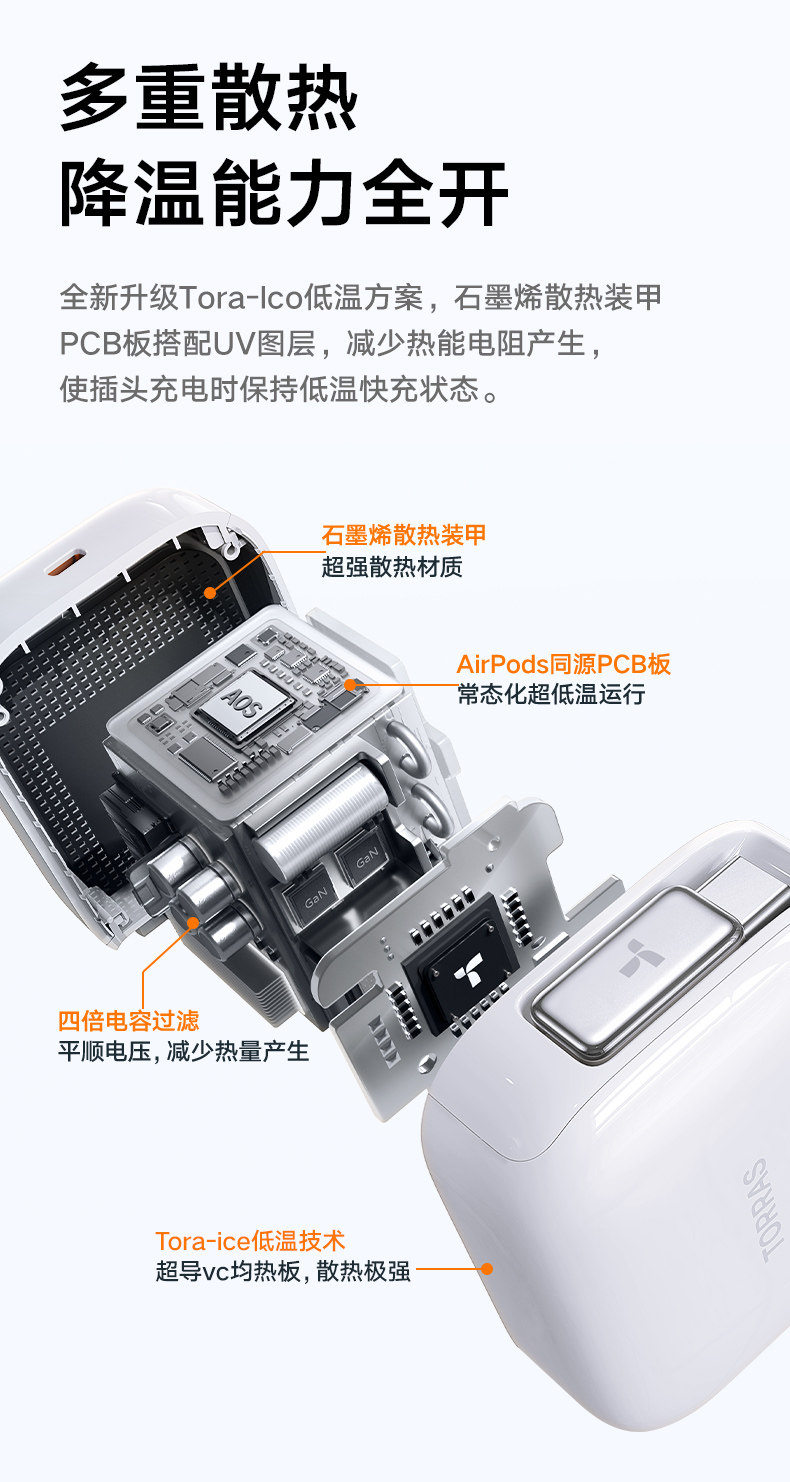 多重散热
降温能力全开

全新升级Tora-Ico低温方案，石墨烯散热装甲PCB板搭配UV图层，减少热能电阻产生，使插头充电时保持低温快充状态。

石墨烯散热装甲
超强散热材质

AirPods同源PCB板
常态化超低温运行

AOS

GaN

GaN

四倍电容过滤
平顺电压，减少热量产生

Tora-ice低温技术
超导vc均热板，散热极强

TORRAS