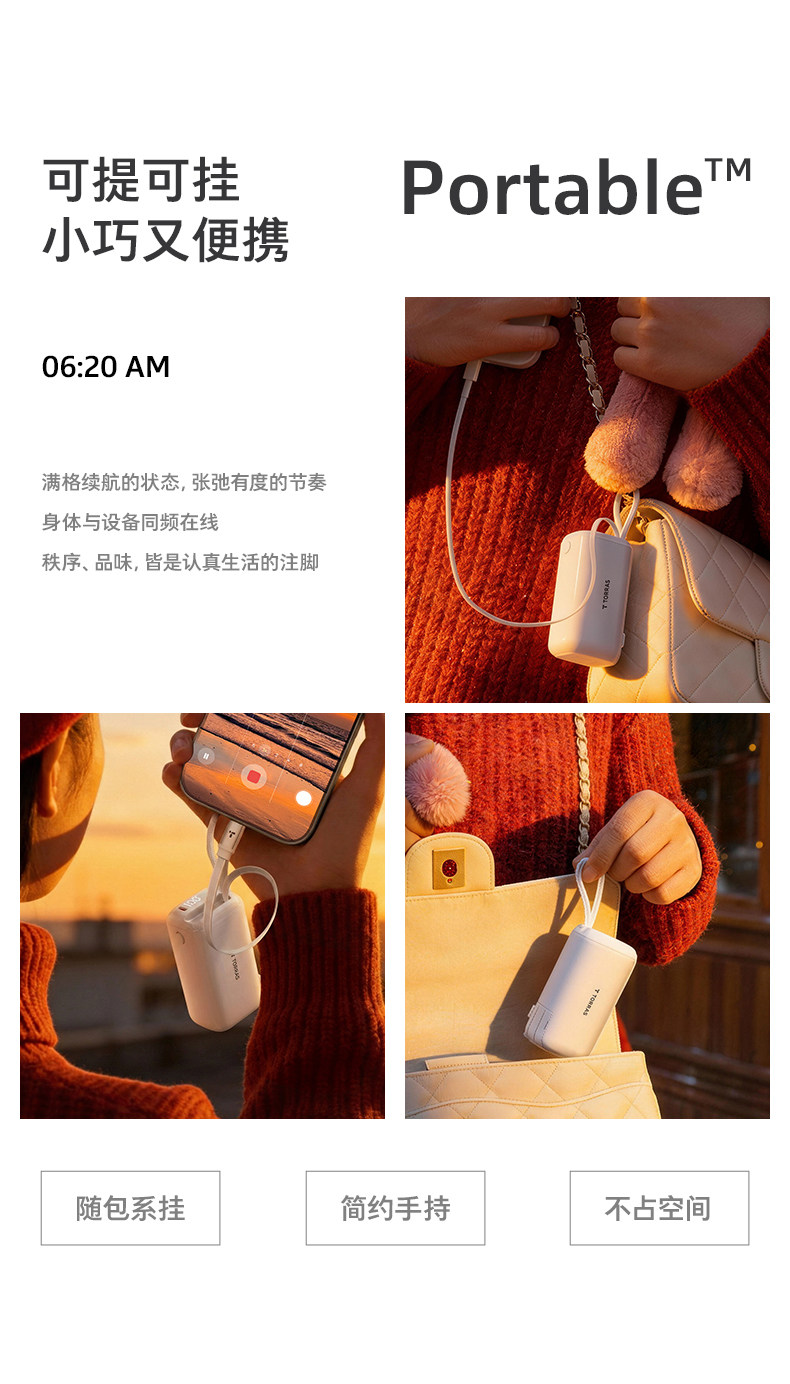 可提可挂
小巧又便携

Portable™

06:20 AM

满格续航的状态, 张弛有度的节奏
身体与设备同频在线
秩序、品味, 皆是认真生活的注脚

TORRAS

TORRAS

TORRAS

随包系挂

简约手持

不占空间