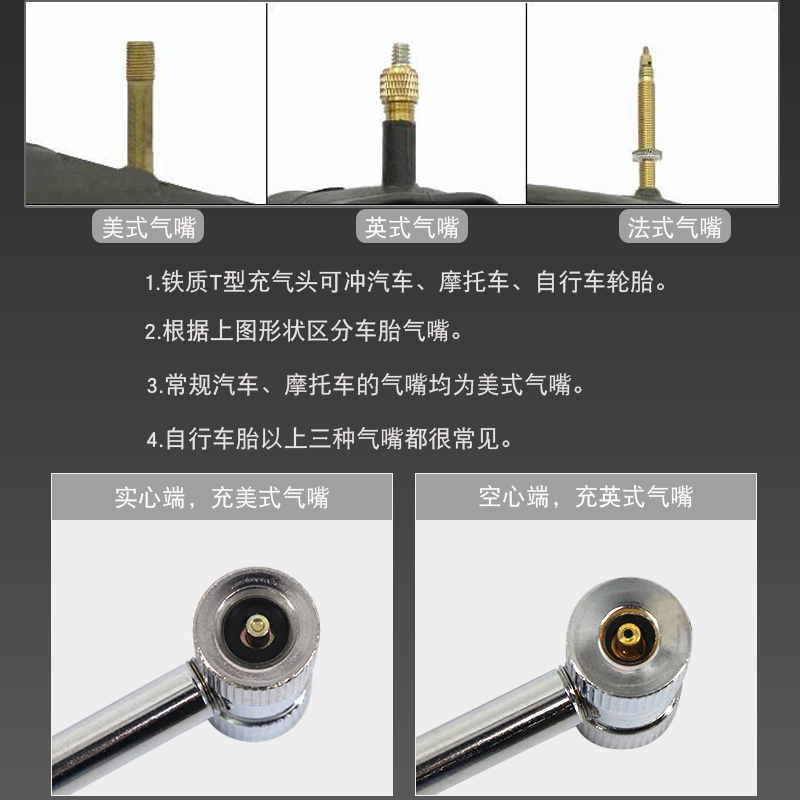 美式气嘴

英式气嘴

法式气嘴

1.铁质T型充气头可冲汽车、摩托车、自行车轮胎。

2.根据上图形状区分车胎气嘴。

3.常规汽车、摩托车的气嘴均为美式气嘴。

4.自行车胎以上三种气嘴都很常见。

实心端，充美式气嘴

空心端，充英式气嘴