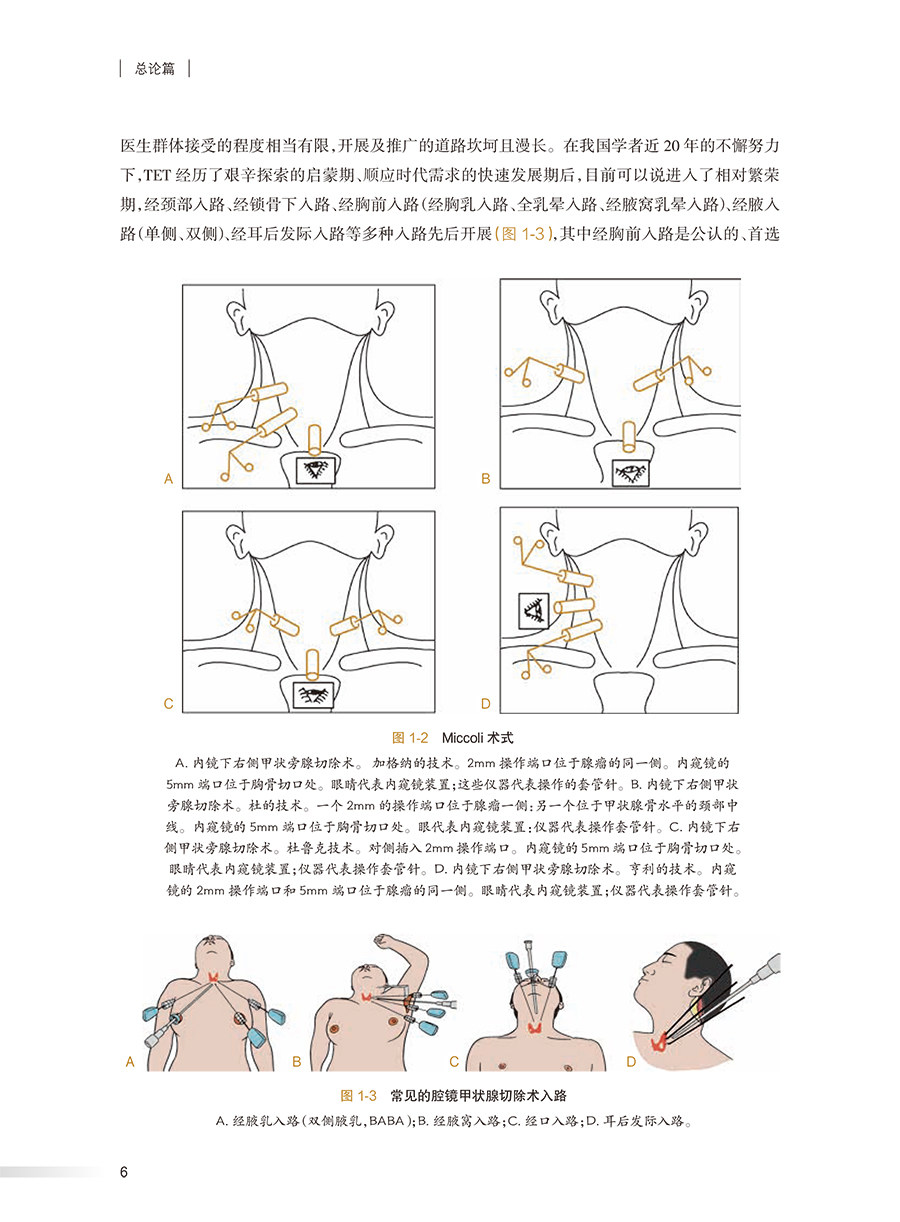 总论篇

医生群体接受的程度相当有限，开展及推广的道路坎坷且漫长。在我国学者近 20 年的不懈努力下，TET 经历了艰辛探索的启蒙期、顺应时代需求的快速发展期后，目前可以说进入了相对繁荣期，经颈部入路、经锁骨下入路、经胸前入路（经胸乳入路、全乳晕入路、经腋窝乳晕入路）、经腋入路（单侧、双侧）、经耳后发际入路等多种入路先后开展（图 1-3），其中经胸前入路是公认的、首选

A

B

C

D

图 1-2 Miccoli 术式

A. 内镜下右侧甲状旁腺切除术。加格纳的技术。2mm 操作端口位于腺瘤的同一侧。内窥镜的 5mm 端口位于胸骨切口处。眼睛代表内窥镜装置；这些仪器代表操作的套管针。B. 内镜下右侧甲状旁腺切除术。杜的技术。一个 2mm 的操作端口位于腺瘤一侧；另一个位于甲状腺骨水平的颈部中线。内窥镜的 5mm 端口位于胸骨切口处。眼代表内窥镜装置；仪器代表操作套管针。C. 内镜下右侧甲状旁腺切除术。杜鲁克技术。对侧插入 2mm 操作端口。内窥镜的 5mm 端口位于胸骨切口处。眼睛代表内窥镜装置；仪器代表操作套管针。D. 内镜下右侧甲状旁腺切除术。亨利的技术。内窥镜的 2mm 操作端口和 5mm 端口位于腺瘤的同一侧。眼睛代表内窥镜装置；仪器代表操作套管针。

A

B

C

D

图 1-3 常见的腔镜甲状腺切除术入路

A. 经腋乳入路（双侧腋乳，BABA）；B. 经腋窝入路；C. 经口入路；D. 耳后发际入路。

6