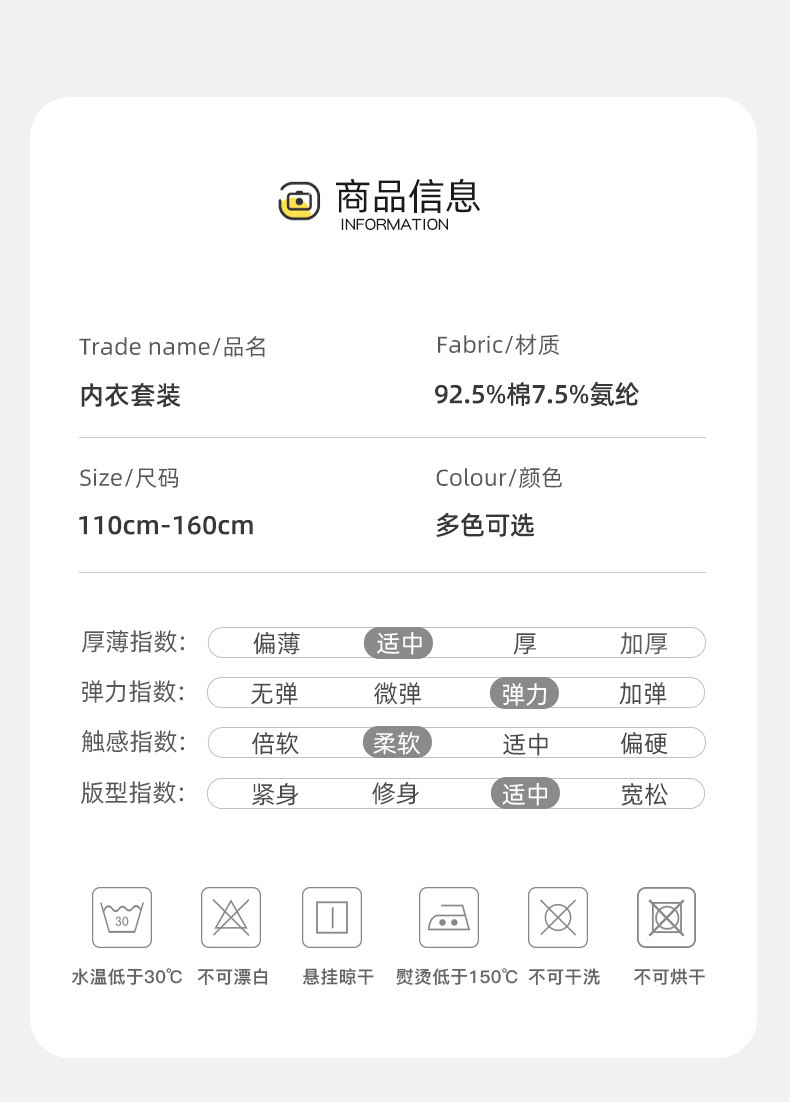 商品信息
INFORMATION

Trade name/品名
内衣套装

Fabric/材质
92.5%棉7.5%氨纶

Size/尺码
110cm-160cm

Colour/颜色
多色可选

厚薄指数: 偏薄 适中 厚 加厚
弹力指数: 无弹 微弹 弹力 加弹
触感指数: 倍软 柔软 适中 偏硬
版型指数: 紧身 修身 适中 宽松

30
水温低于30℃ 不可漂白 悬挂晾干 熨烫低于150℃ 不可干洗 不可烘干