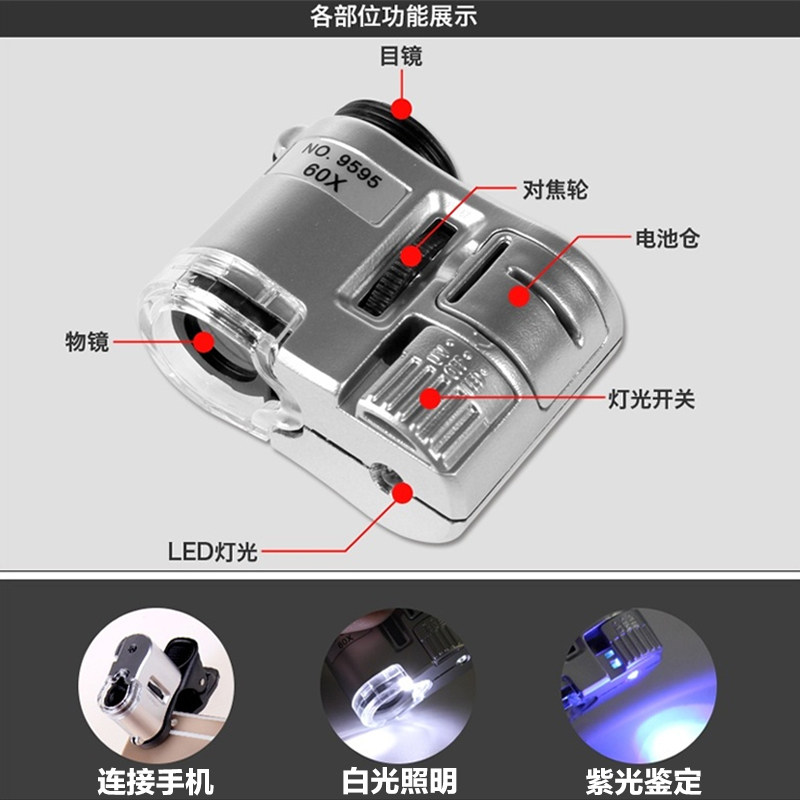 各部位功能展示

目镜

NO. 9595
60X

对焦轮

电池仓

物镜

灯光开关

LED灯光

60X

连接手机

白光照明

紫光鉴定