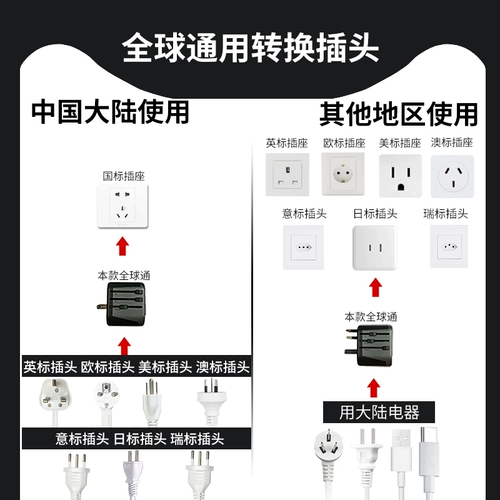 全球通用转换插头

中国大陆使用

国标插座

本款全球通

英标插头 欧标插头 美标插头 澳标插头

意标插头 日标插头 瑞标插头

其他地区使用

英标插座 欧标插座 美标插座 澳标插座

意标插头 日标插头 瑞标插头

本款全球通

用大陆电器