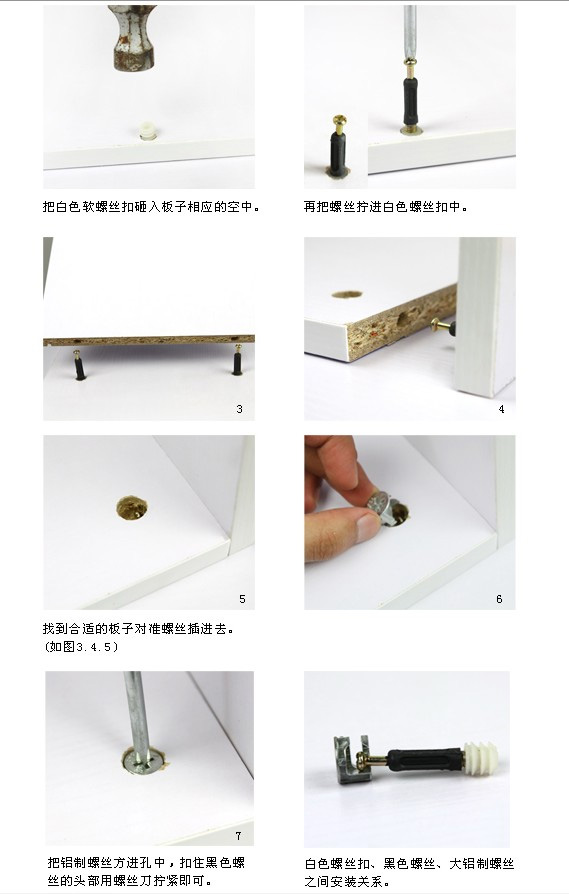 把白色软螺丝扣砸入板子相应的空中。

再把螺丝拧进白色螺丝扣中。

3

4

5

6

找到合适的板子对准螺丝插进去。
(如图3.4.5)

7

把铝制螺丝方进孔中，扣住黑色螺丝的头部用螺丝刀拧紧即可。

白色螺丝扣、黑色螺丝、大铝制螺丝之间安装关系。