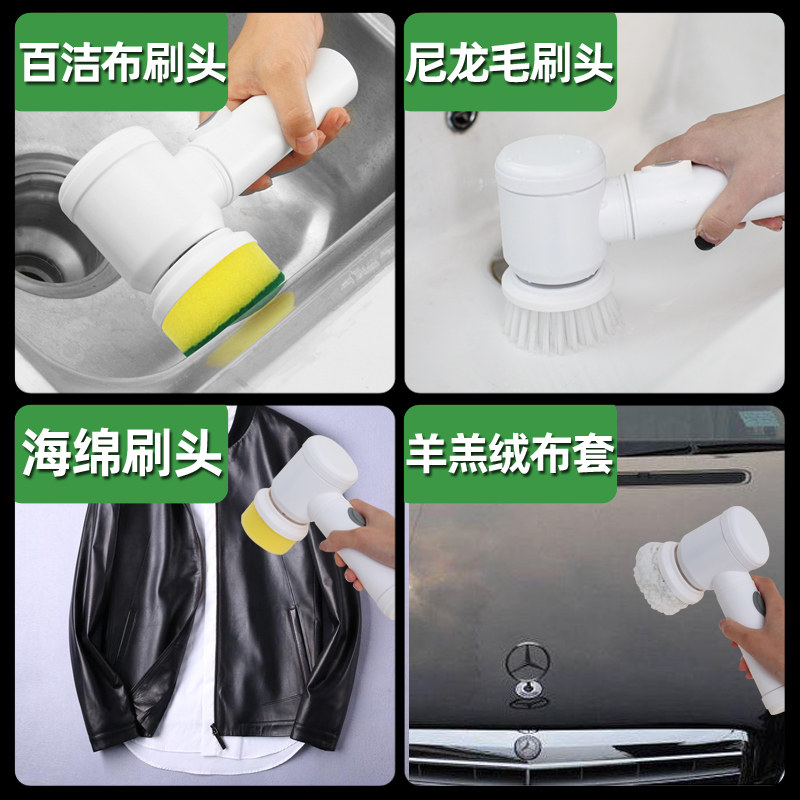 百洁布刷头

尼龙毛刷头

海绵刷头

羊羔绒布套