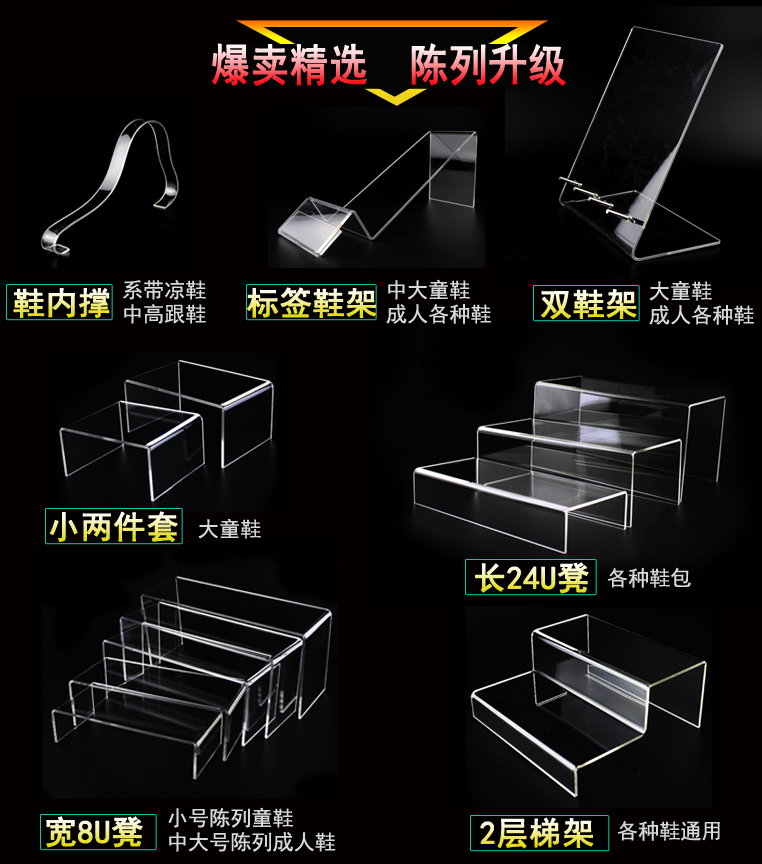 爆卖精选 陈列升级

鞋内撑 系带凉鞋 中高跟鞋

标签鞋架 中大童鞋 成人各种鞋

双鞋架 大童鞋 成人各种鞋

小两件套 大童鞋

长24U凳 各种鞋包

宽8U凳 小号陈列童鞋 中大号陈列成人鞋

2层梯架 各种鞋通用