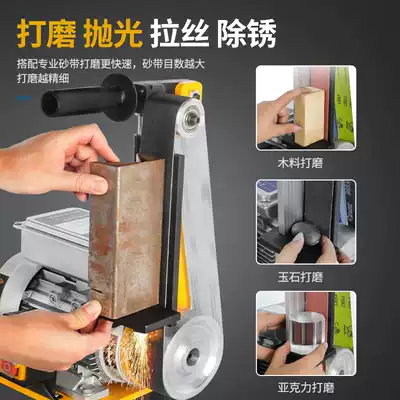 打磨 抛光 拉丝 除锈

搭配专业砂带打磨更快速，砂带目数越大打磨越精细

木料打磨

玉石打磨

亚克力打磨