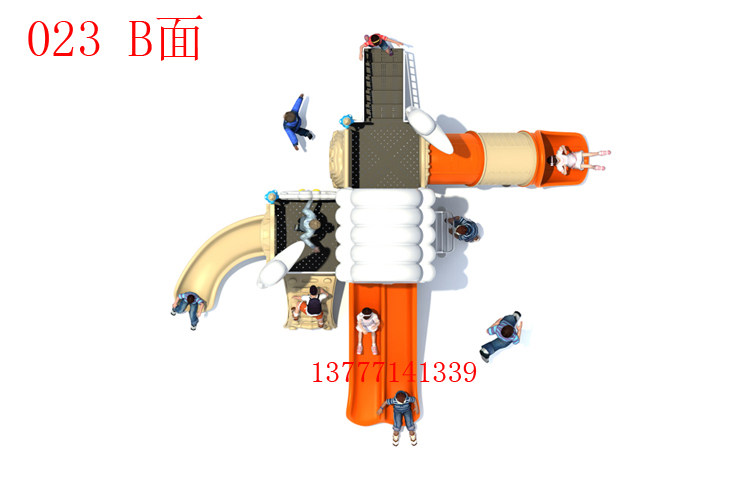 023 B面

13777141339