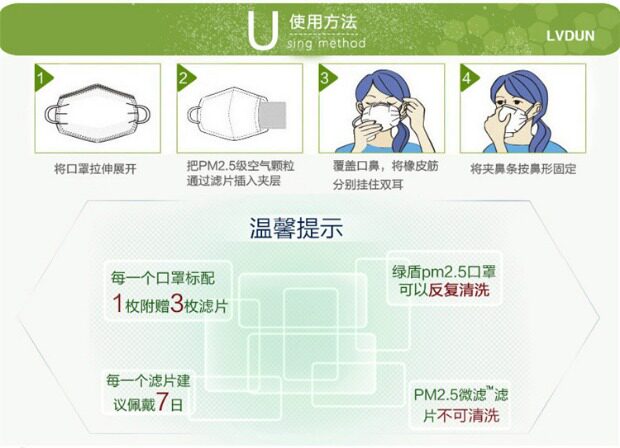 U 使用方法
sing method

LVDUN

1
将口罩拉伸展开

2
把PM2.5级空气颗粒通过滤片插入夹层

3
覆盖口鼻，将橡皮筋分别挂住双耳

4
将夹鼻条按鼻形固定

温馨提示

每一个口罩标配
1枚附赠3枚滤片

绿盾pm2.5口罩
可以反复清洗

每一个滤片建议佩戴7日

PM2.5微滤™滤片不可清洗