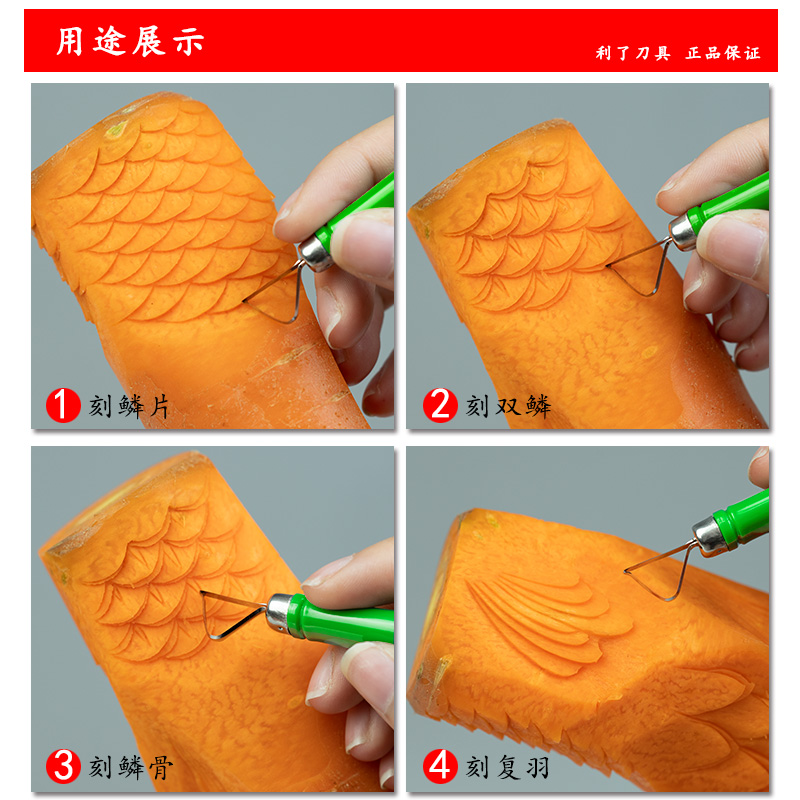 用途展示

利了刀具 正品保证

1 刻鳞片

2 刻双鳞

3 刻鳞骨

4 刻复羽