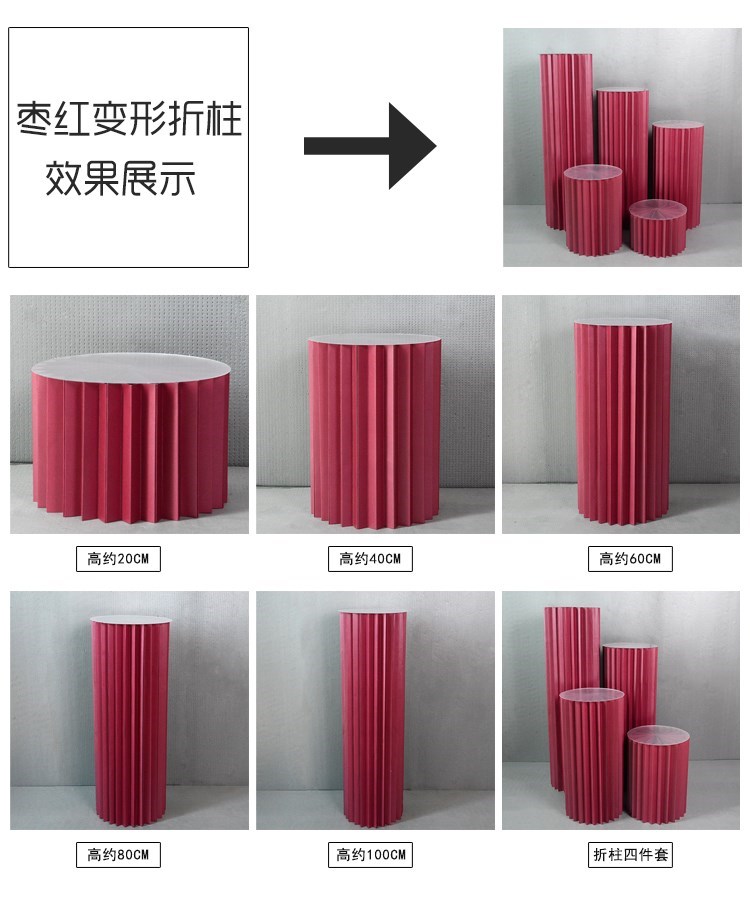 枣红变形折柱
效果展示

高约20CM

高约40CM

高约60CM

高约80CM

高约100CM

折柱四件套