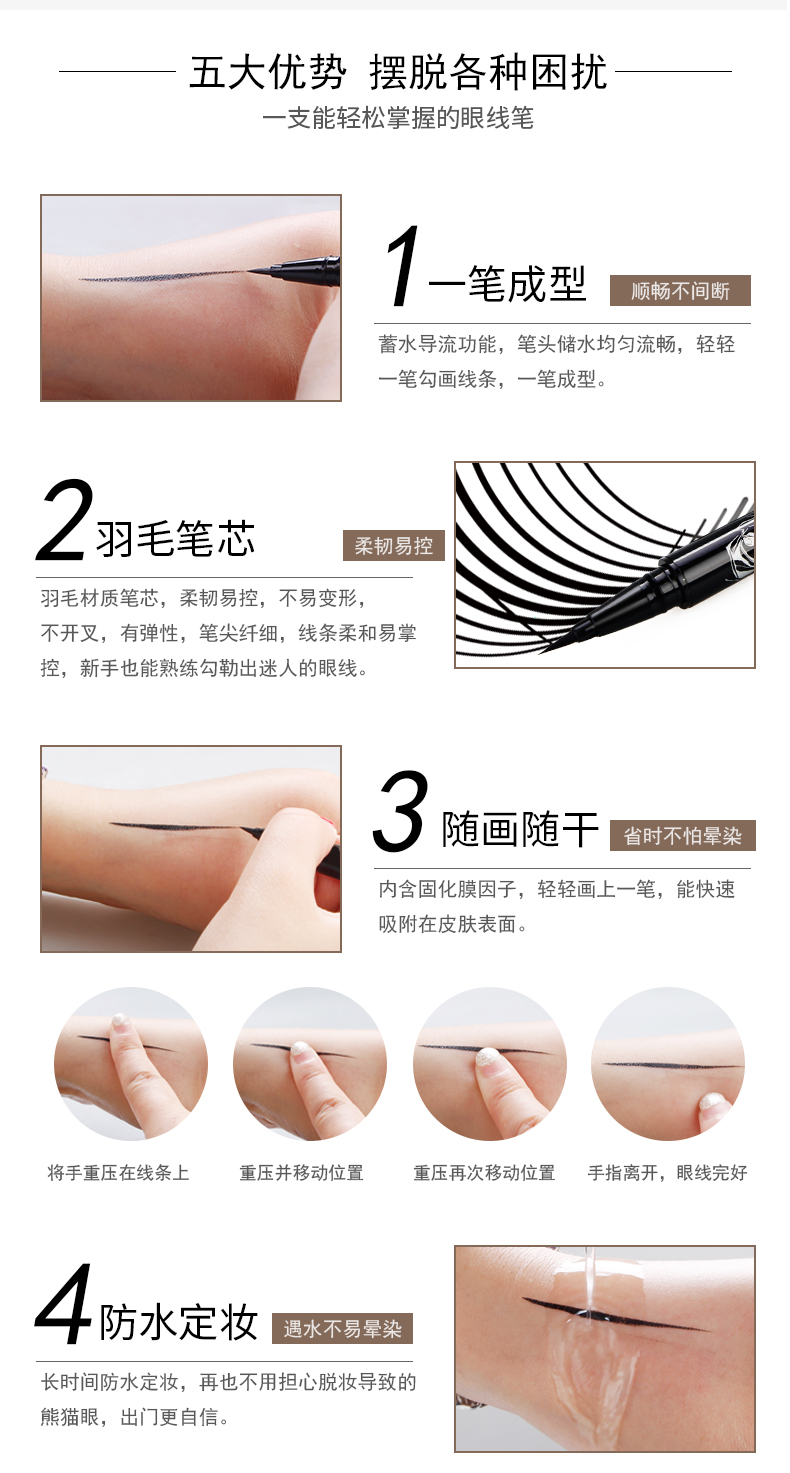 五大优势 摆脱各种困扰
一支能轻松掌握的眼线笔

1 一笔成型 顺畅不间断
蓄水导流功能，笔头储水均匀流畅，轻轻一笔勾画线条，一笔成型。

2 羽毛笔芯 柔韧易控
羽毛材质笔芯，柔韧易控，不易变形，不开叉，有弹性，笔尖纤细，线条柔和易掌控，新手也能熟练勾勒出迷人的眼线。

3 随画随干 省时不怕晕染
内含固化膜因子，轻轻画上一笔，能快速吸附在皮肤表面。

将手重压在线条上 重压并移动位置 重压再次移动位置 手指离开，眼线完好

4 防水定妆 遇水不易晕染
长时间防水定妆，再也不用担心脱妆导致的熊猫眼，出门更自信。