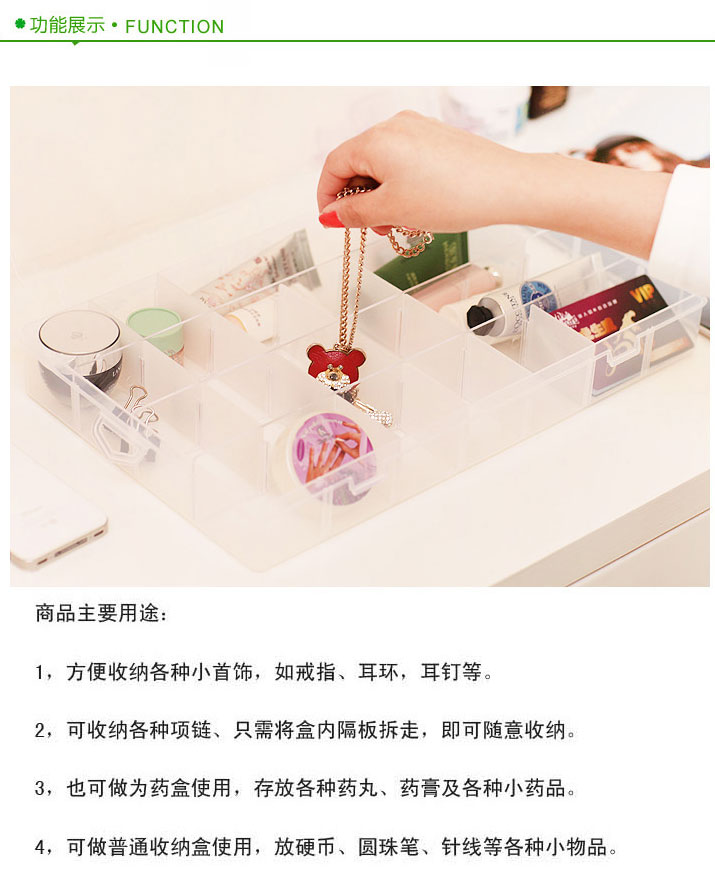 功能展示 • FUNCTION

VIP

商品主要用途：

1，方便收纳各种小首饰，如戒指、耳环，耳钉等。

2，可收纳各种项链、只需将盒内隔板拆走，即可随意收纳。

3，也可做为药盒使用，存放各种药丸、药膏及各种小药品。

4，可做普通收纳盒使用，放硬币、圆珠笔、针线等各种小物品。