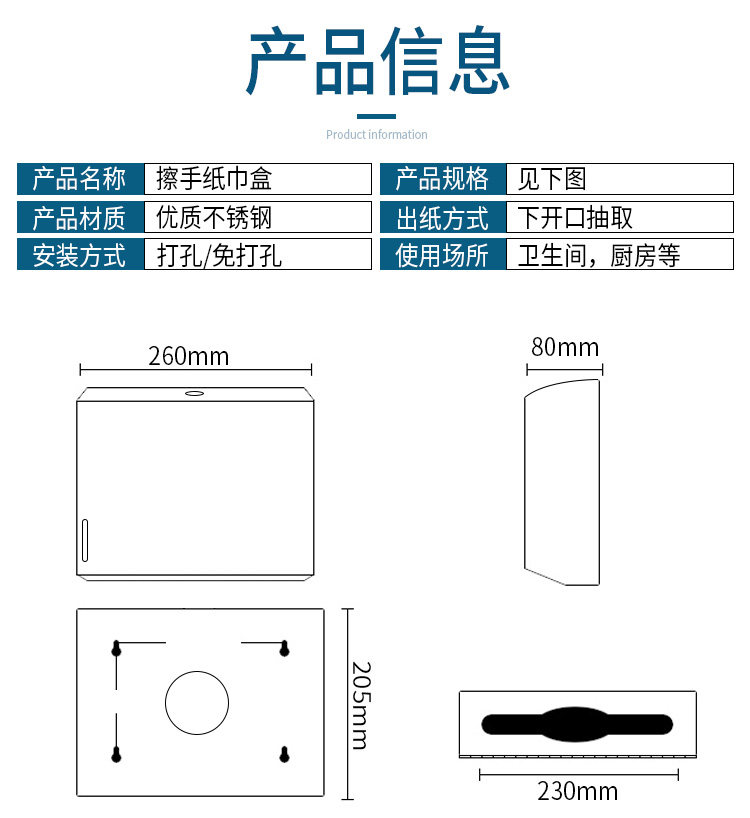 产品信息

Product information

| 产品名称 | 擦手纸巾盒 | 产品规格 | 见下图 |
|---|---|---|---|
| 产品材质 | 优质不锈钢 | 出纸方式 | 下开口抽取 |
| 安装方式 | 打孔/免打孔 | 使用场所 | 卫生间，厨房等 |

260mm

80mm

205mm

230mm