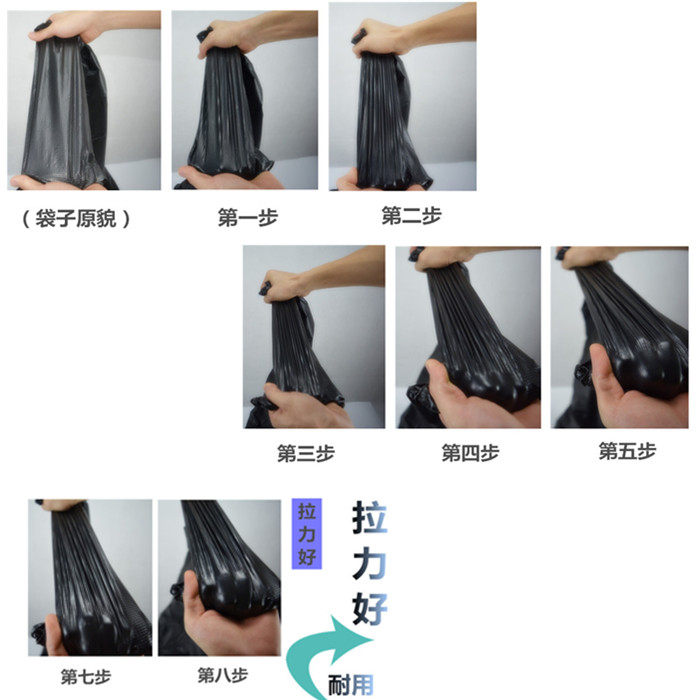 （袋子原貌）

第一步

第二步

第三步

第四步

第五步

第七步

第八步

拉力好

拉力好

耐用