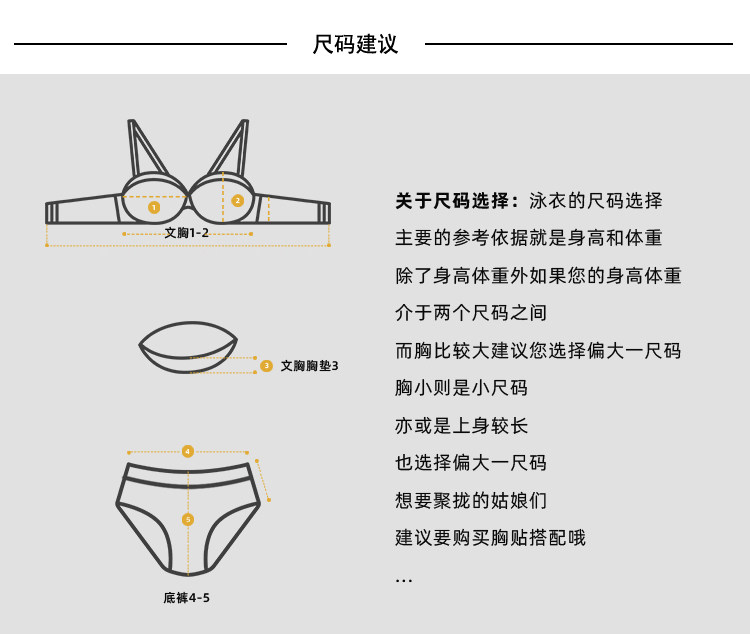 尺码建议

1
2
文胸1-2

3 文胸胸垫3

4
5
底裤4-5

关于尺码选择：泳衣的尺码选择
主要的参考依据就是身高和体重
除了身高体重外如果您的身高体重
介于两个尺码之间
而胸比较大建议您选择偏大一尺码
胸小则是小尺码
亦或是上身较长
也选择偏大一尺码
想要聚拢的姑娘们
建议要购买胸贴搭配哦
...