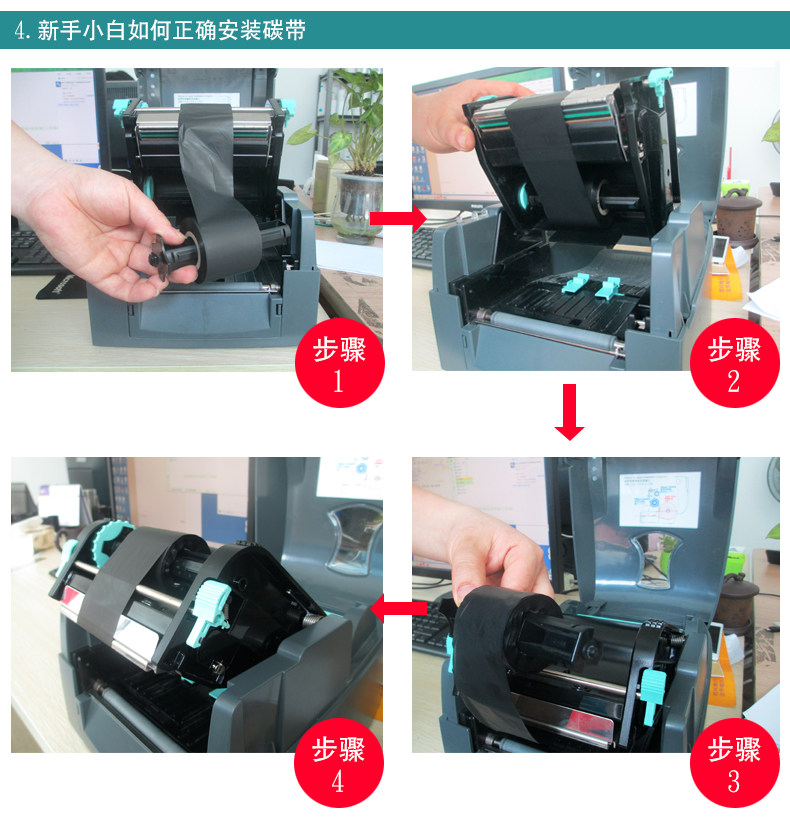 4. 新手小白如何正确安装碳带

步骤
1

步骤
2

步骤
3

步骤
4