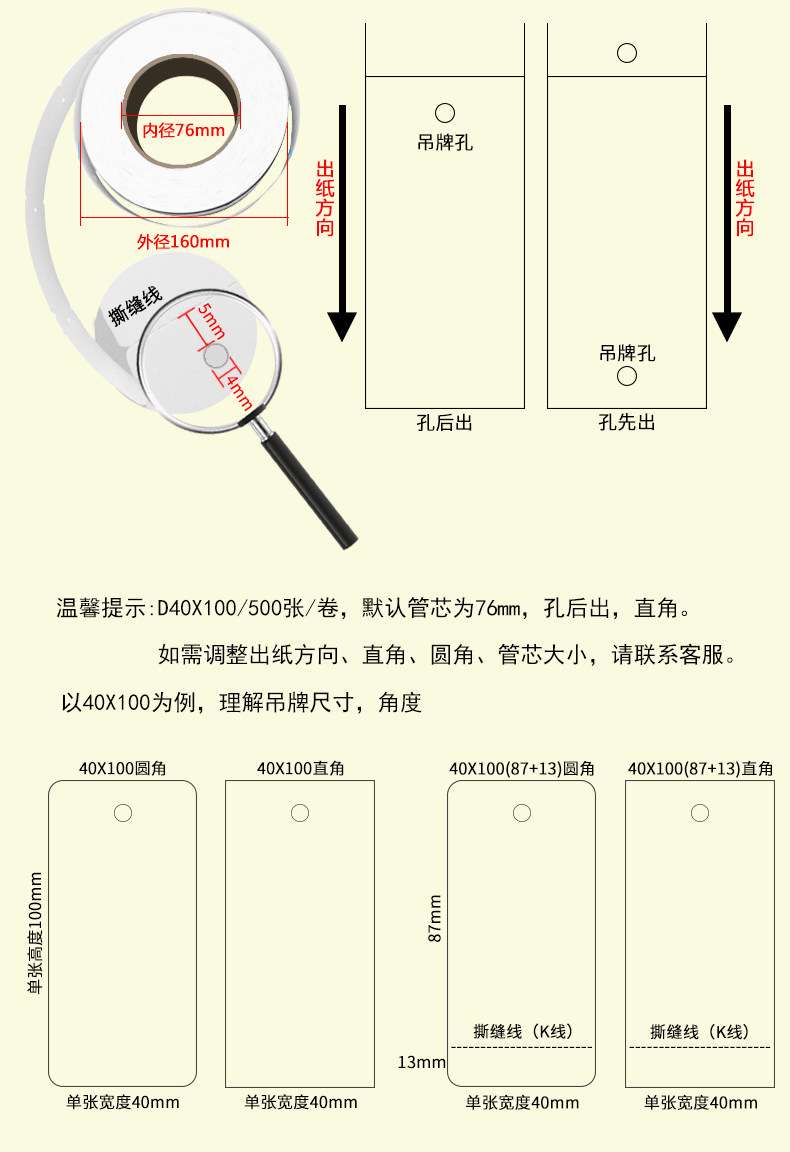 内径76mm

外径160mm

撕缝线

5mm

4mm

出纸方向

吊牌孔

孔后出

吊牌孔

孔先出

出纸方向

温馨提示:D40X100/500张/卷，默认管芯为76mm，孔后出，直角。

如需调整出纸方向、直角、圆角、管芯大小，请联系客服。

以40X100为例，理解吊牌尺寸，角度

40X100圆角

单张高度100mm

单张宽度40mm

40X100直角

单张宽度40mm

40X100(87+13)圆角

87mm

撕缝线（K线）

13mm

单张宽度40mm

40X100(87+13)直角

撕缝线（K线）

单张宽度40mm