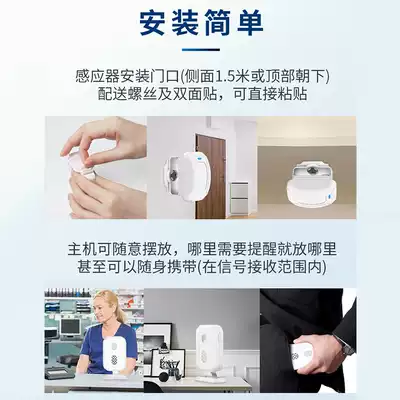 安装简单

感应器安装门口(侧面1.5米或顶部朝下)
配送螺丝及双面贴，可直接粘贴

主机可随意摆放，哪里需要提醒就放哪里
甚至可以随身携带(在信号接收范围内)