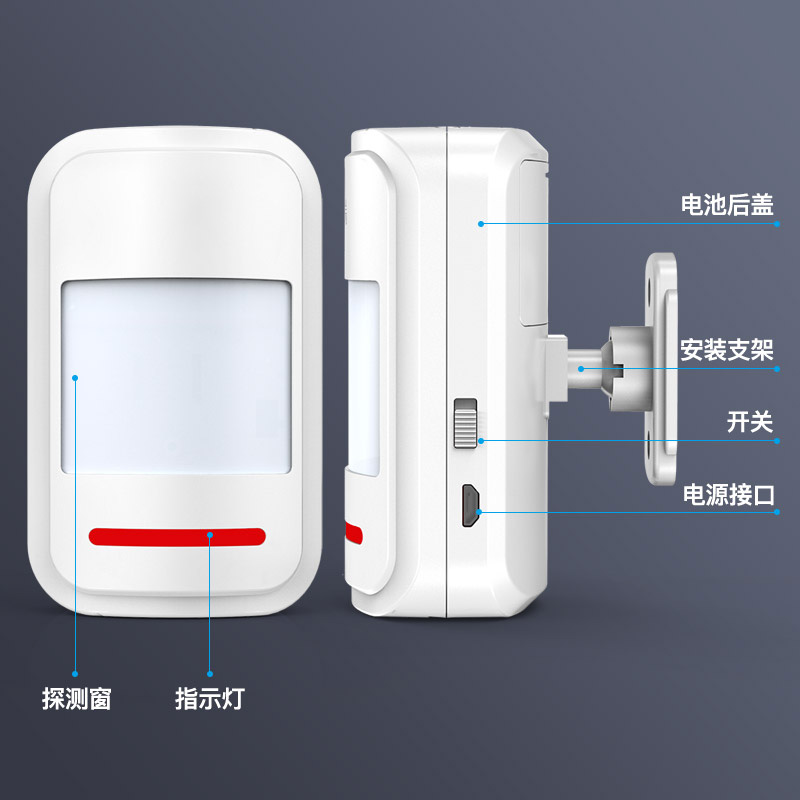 电池后盖

安装支架

开关

电源接口

探测窗

指示灯