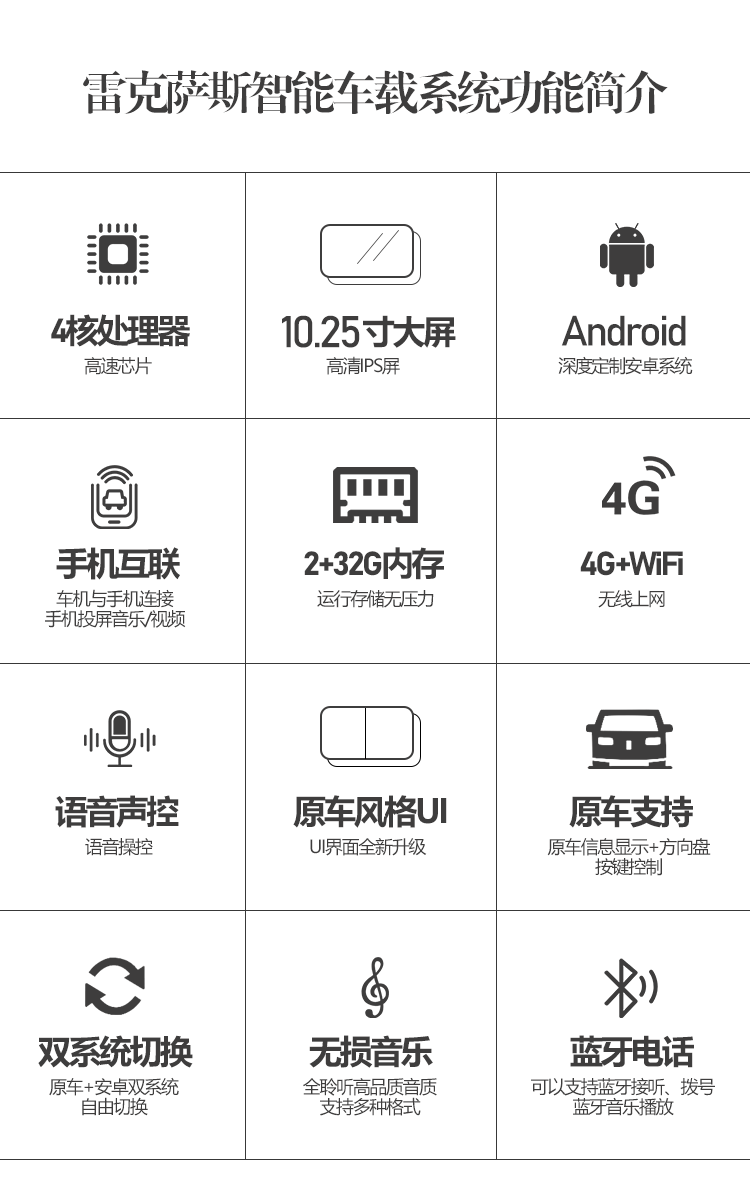 雷克萨斯智能车载系统功能简介

4核处理器
高速芯片

10.25寸大屏
高清IPS屏

Android
深度定制安卓系统

手机互联
车机与手机连接
手机投屏音乐/视频

2+32G内存
运行存储无压力

4G

4G+WiFi
无线上网

语音声控
语音操控

原车风格UI
UI界面全新升级

原车支持
原车信息显示+方向盘
按键控制

双系统切换
原车+安卓双系统
自由切换

无损音乐
全聆听高品质音质
支持多种格式

蓝牙电话
可以支持蓝牙接听、拨号
蓝牙音乐播放