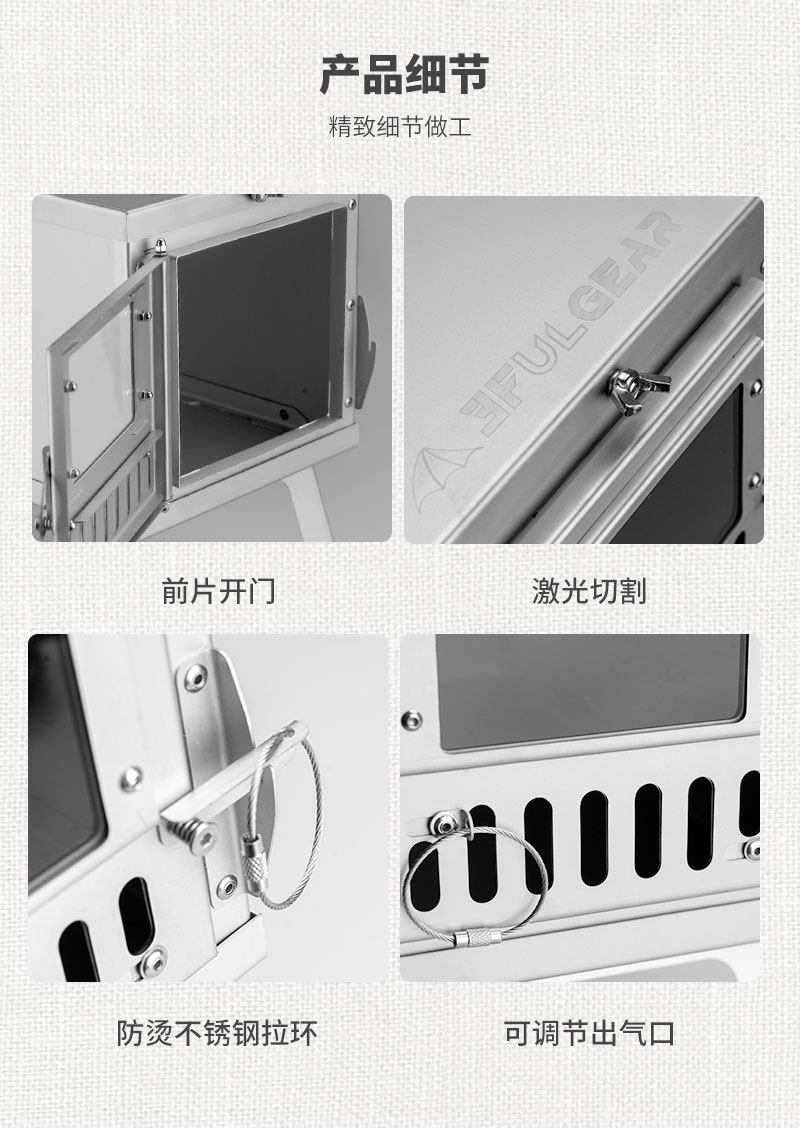 产品细节

精致细节做工

3FULGEAR

前片开门

激光切割

防烫不锈钢拉环

可调节出气口