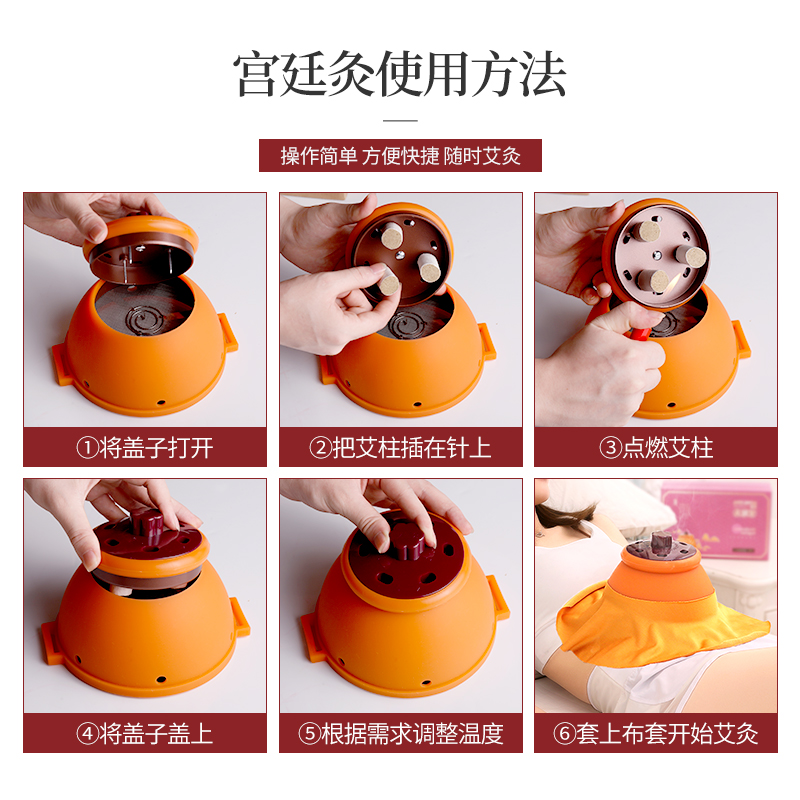 宫廷灸使用方法

操作简单 方便快捷 随时艾灸

①将盖子打开

②把艾柱插在针上

③点燃艾柱

④将盖子盖上

⑤根据需求调整温度

⑥套上布套开始艾灸