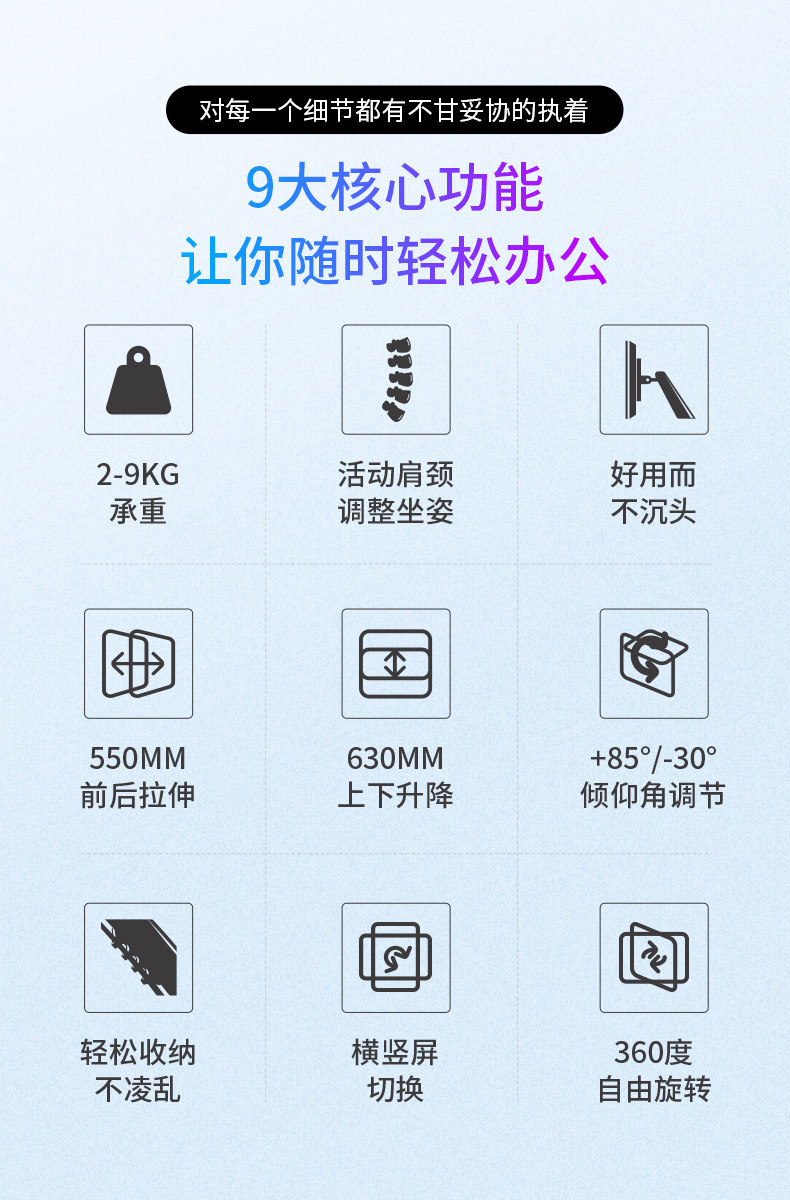 对每一个细节都有不甘妥协的执着

9大核心功能
让你随时轻松办公

2-9KG
承重

活动肩颈
调整坐姿

好用而
不沉头

550MM
前后拉伸

630MM
上下升降

+85°/-30°
倾仰角调节

轻松收纳
不凌乱

横竖屏
切换

360度
自由旋转