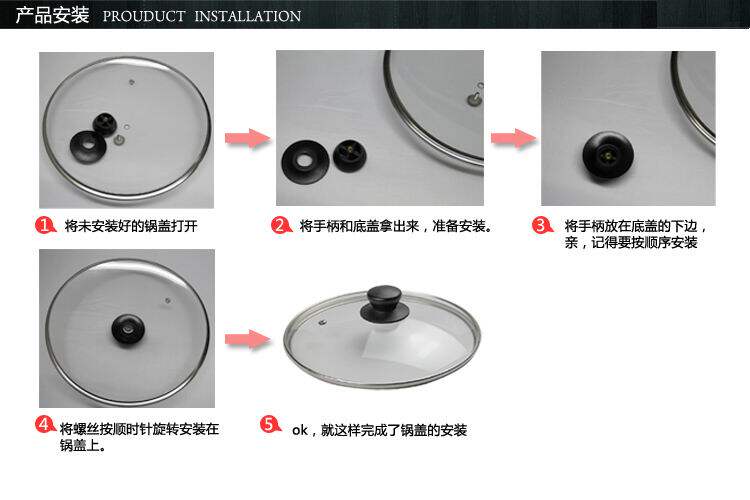 产品安装 PROUDUCT INSTALLATION

1 将未安装好的锅盖打开

2 将手柄和底盖拿出来，准备安装。

3 将手柄放在底盖的下边，亲，记得要按顺序安装

4 将螺丝按顺时针旋转安装在锅盖上。

5 ok，就这样完成了锅盖的安装